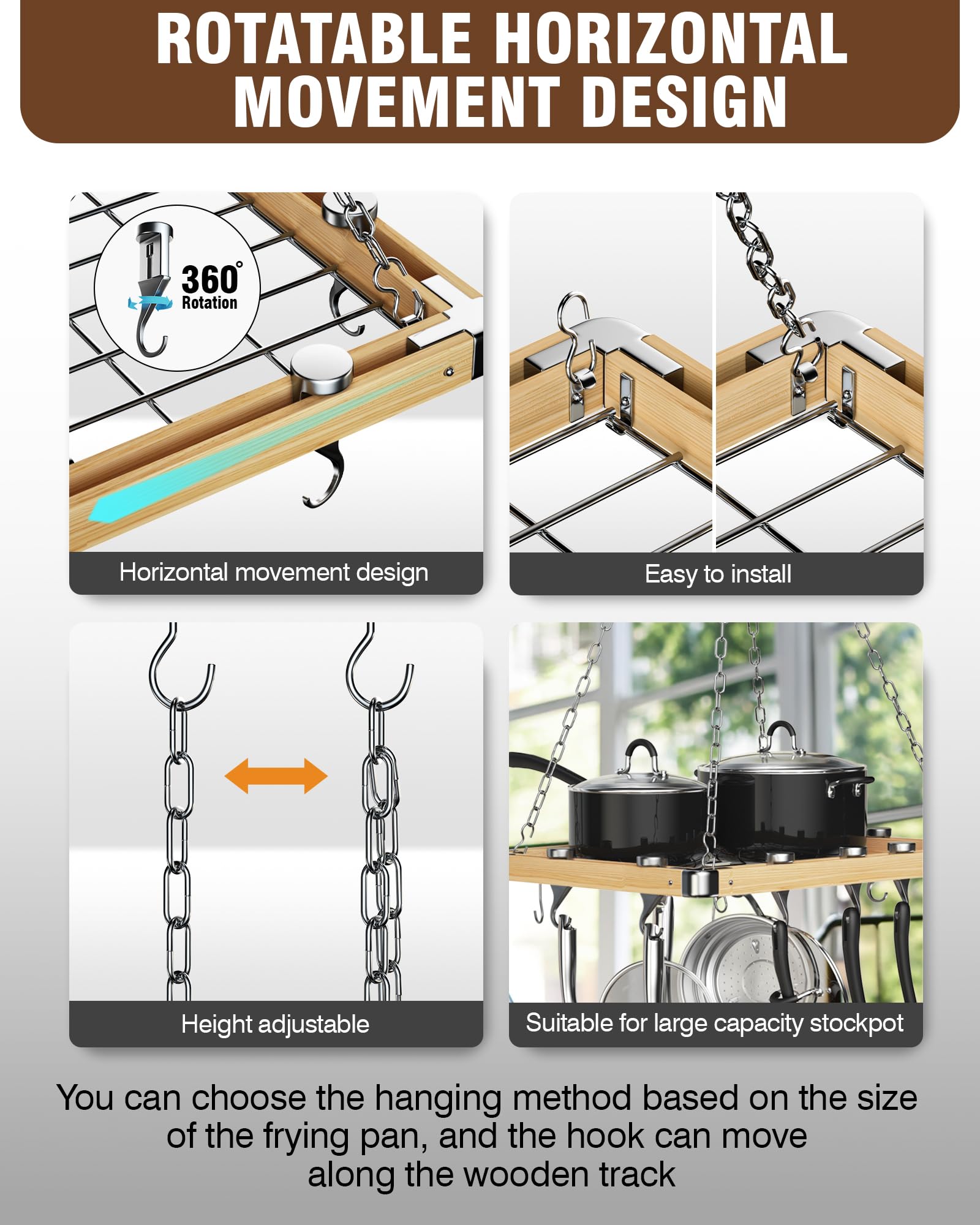 ROTATABLE HORIZONTAL MOVEMENT DESIGN

360° Rotation

Horizontal movement design

Easy to install

Height adjustable

Suitable for large capacity stockpot

You can choose the hanging method based on the size of the frying pan, and the hook can move along the wooden track