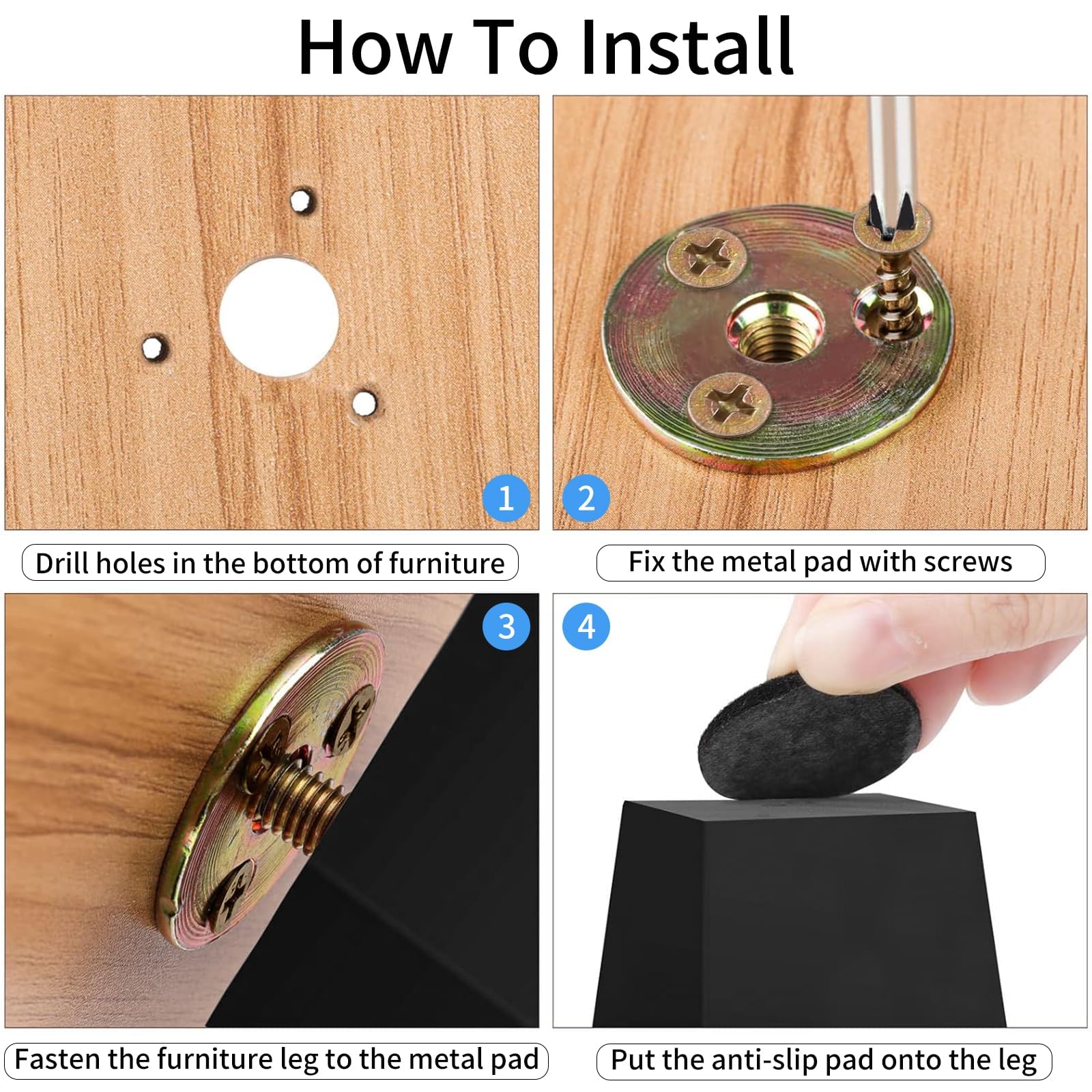 How To Install

1

Drill holes in the bottom of furniture

2

Fix the metal pad with screws

3

Fasten the furniture leg to the metal pad

4

Put the anti-slip pad onto the leg