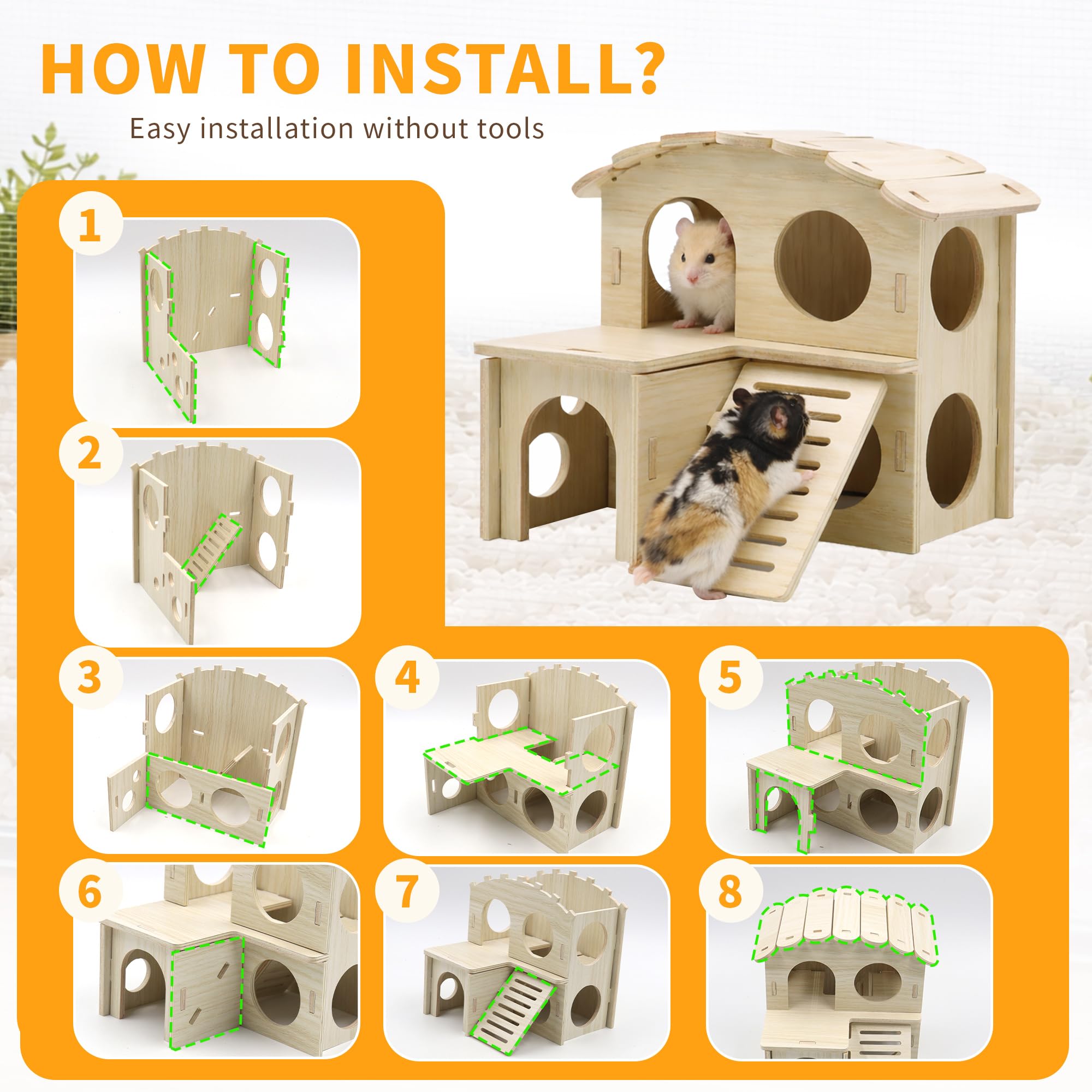 HOW TO INSTALL?

Easy installation without tools

1

2

3

4

5

6

7

8