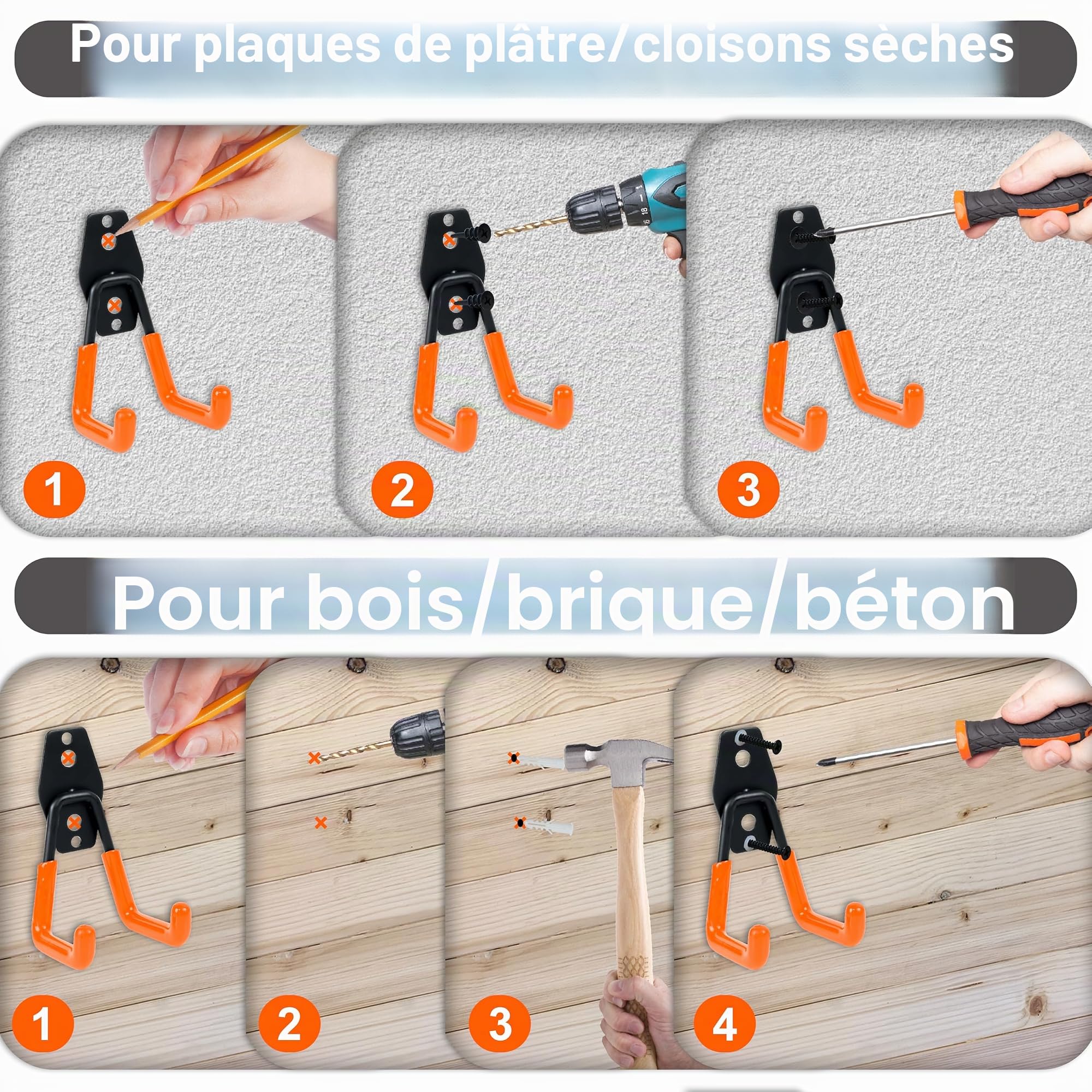 Pour plaques de plâtre/cloisons sèches

1

2

3

Pour bois/brique/béton

1

2

3

4