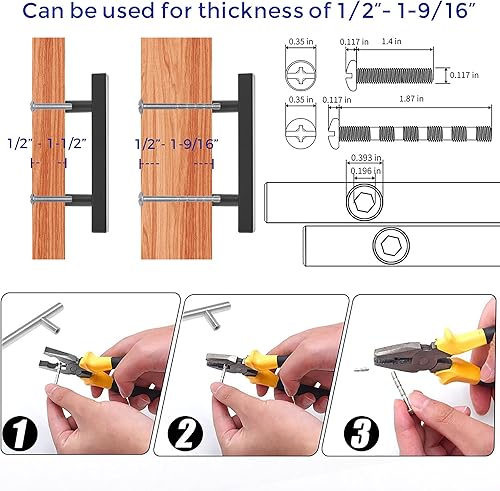 Can be used for thickness of 1/2"- 1-9/16"

1/2" - 1-1/2"

1/2"- 1-9/16"

0.35 in
0.117 in
1.4 in
0.117 in

0.35 in
0.117 in
1.87 in

0.393 in
0.196 in

1

2

3