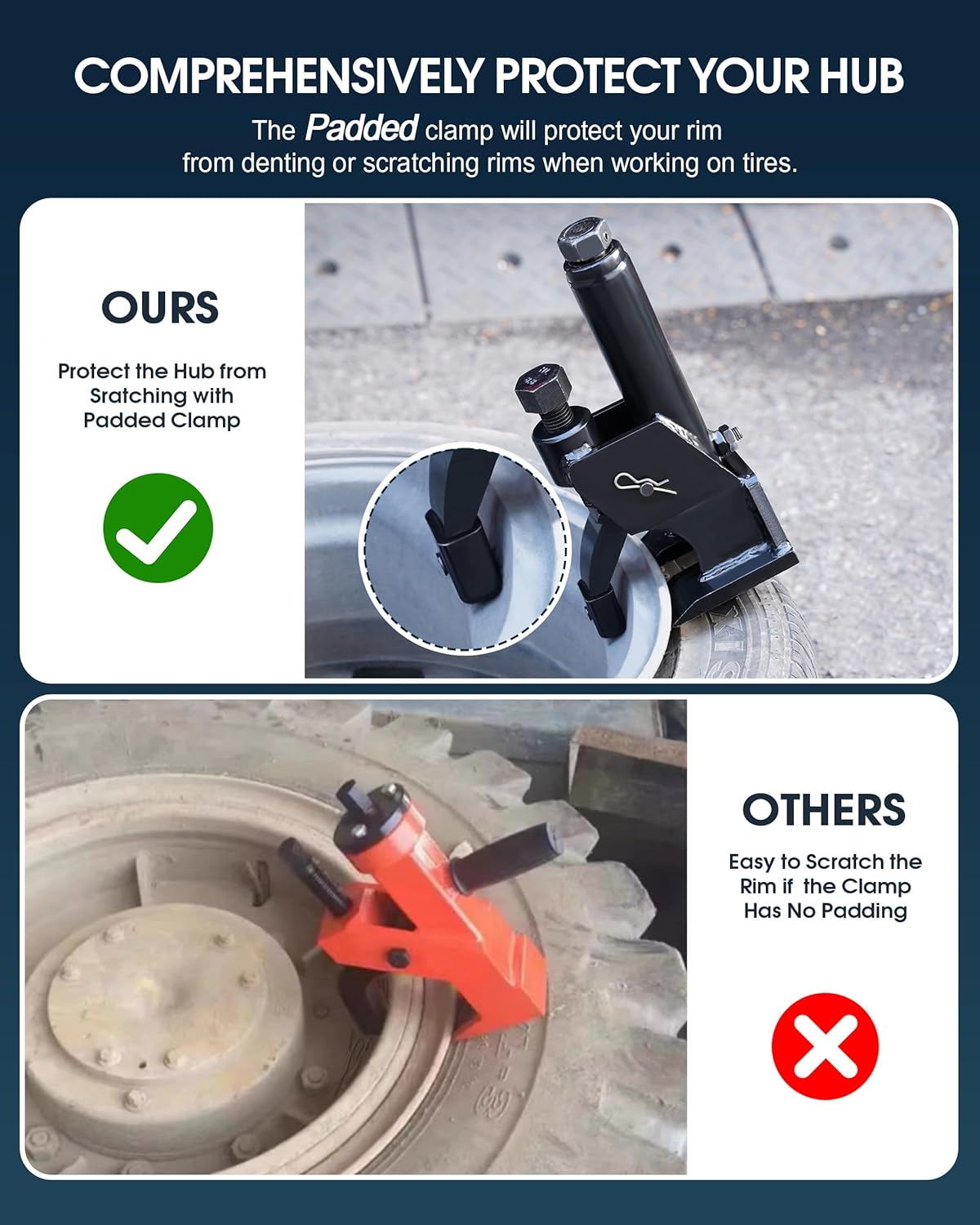 COMPREHENSIVELY PROTECT YOUR HUB

The Padded clamp will protect your rim from denting or scratching rims when working on tires.

OURS

Protect the Hub from Sratching with Padded Clamp

OTHERS

Easy to Scratch the Rim if the Clamp Has No Padding