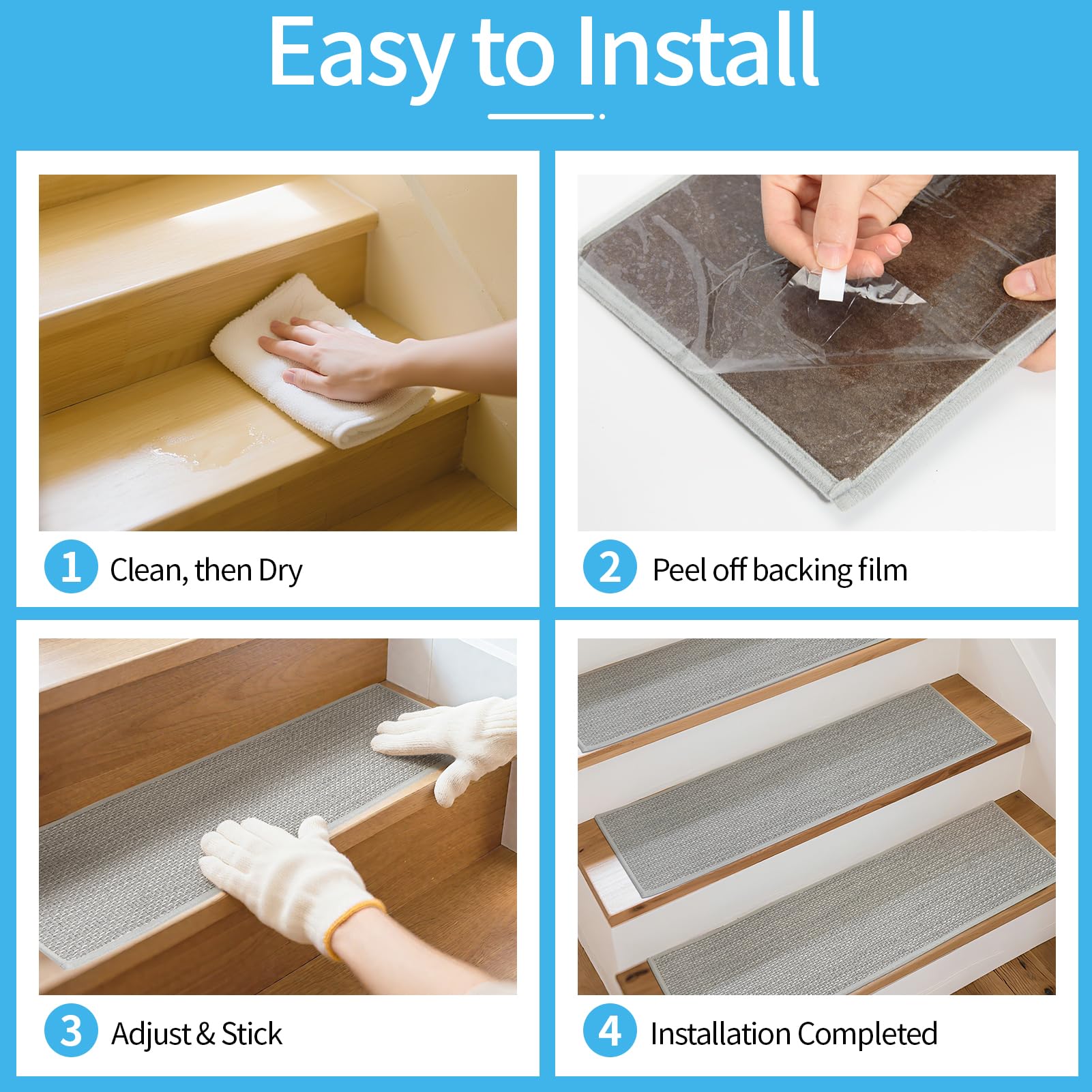 Easy to Install

1 Clean, then Dry

2 Peel off backing film

3 Adjust & Stick

4 Installation Completed