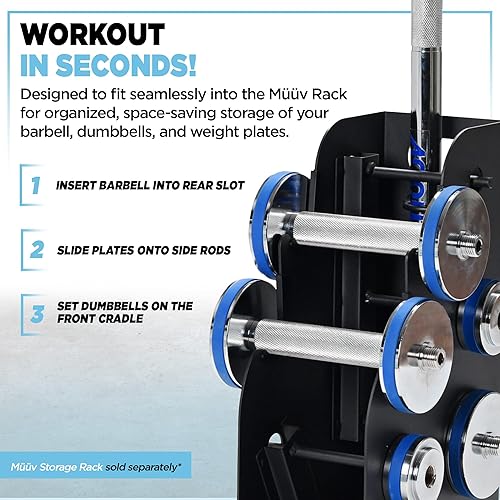 WORKOUT
IN SECONDS!

Designed to fit seamlessly into the Müüv Rack for organized, space-saving storage of your barbell, dumbbells, and weight plates.

1 INSERT BARBELL INTO REAR SLOT

2 SLIDE PLATES ONTO SIDE RODS

3 SET DUMBBELLS ON THE FRONT CRADLE

Müüv Storage Rack sold separately*