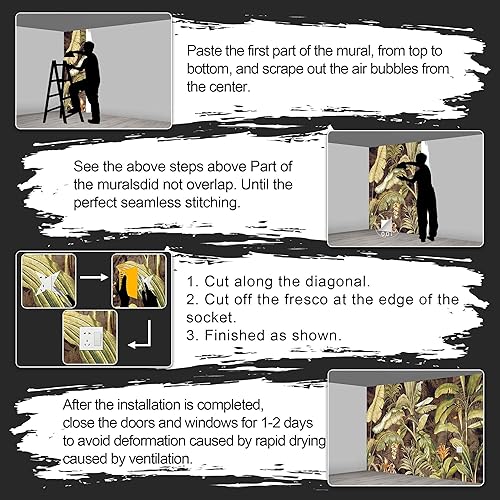 Paste the first part of the mural, from top to bottom, and scrape out the air bubbles from the center.

See the above steps above Part of the muralsdid not overlap. Until the perfect seamless stitching.

1. Cut along the diagonal.
2. Cut off the fresco at the edge of the socket.
3. Finished as shown.

After the installation is completed, close the doors and windows for 1-2 days to avoid deformation caused by rapid drying caused by ventilation.