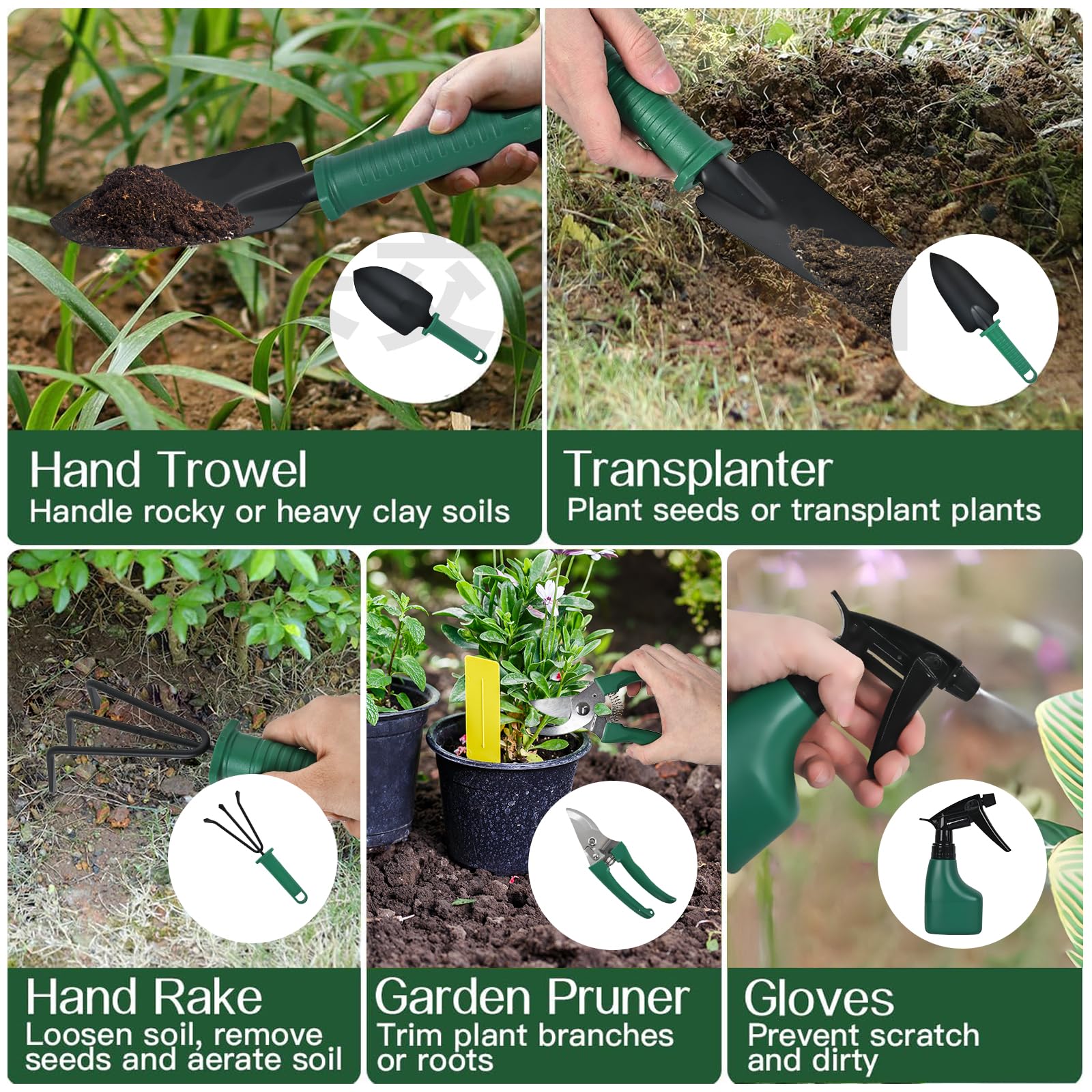 Hand Trowel
Handle rocky or heavy clay soils

Transplanter
Plant seeds or transplant plants

Hand Rake
Loosen soil, remove seeds and aerate soil

Garden Pruner
Trim plant branches or roots

Gloves
Prevent scratch and dirty