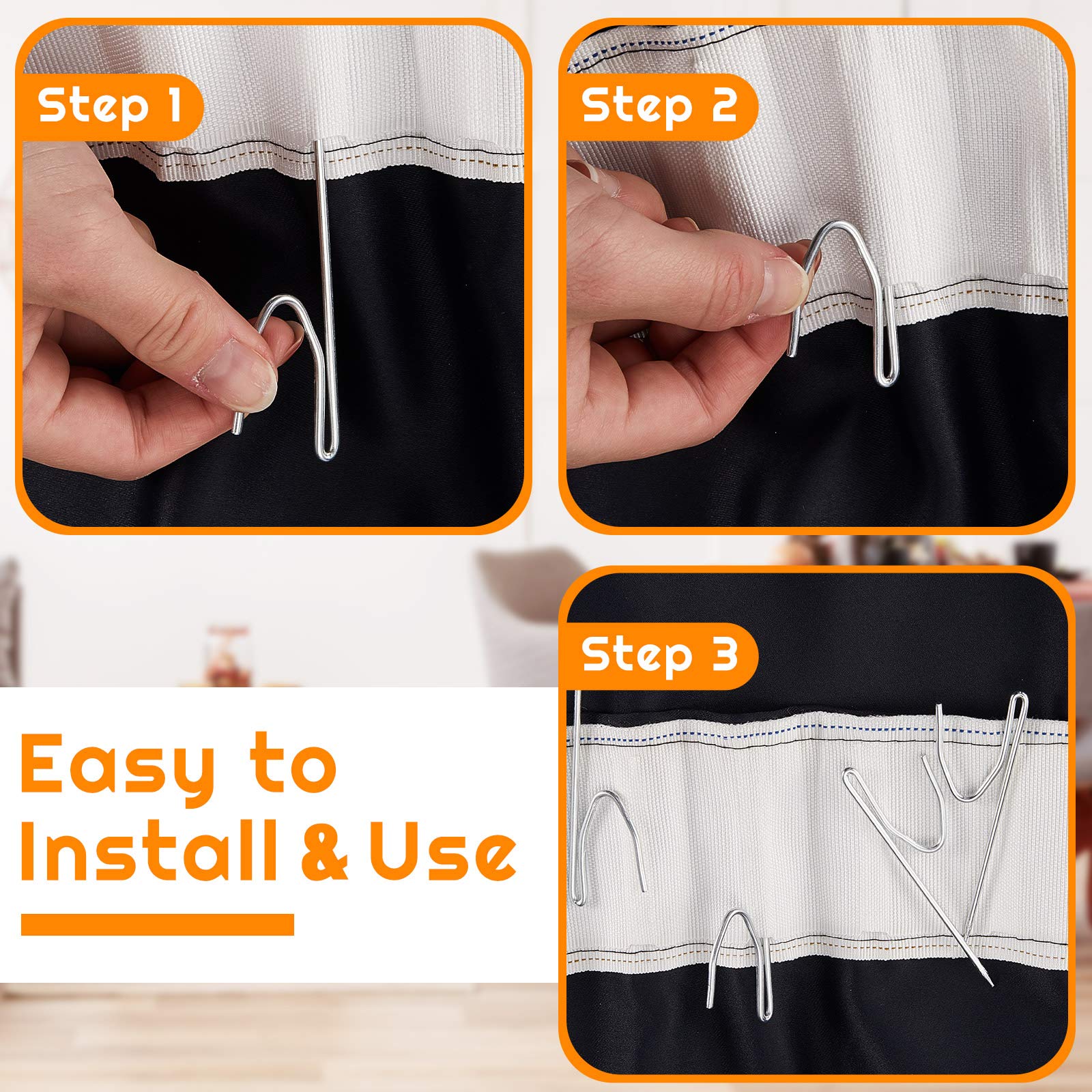 Step 1

Step 2

Step 3

Easy to Install & Use