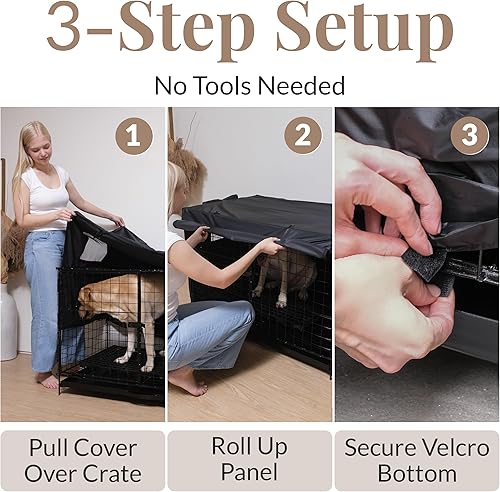 3-Step Setup

No Tools Needed

1

2

3

Pull Cover Over Crate

Roll Up Panel

Secure Velcro Bottom