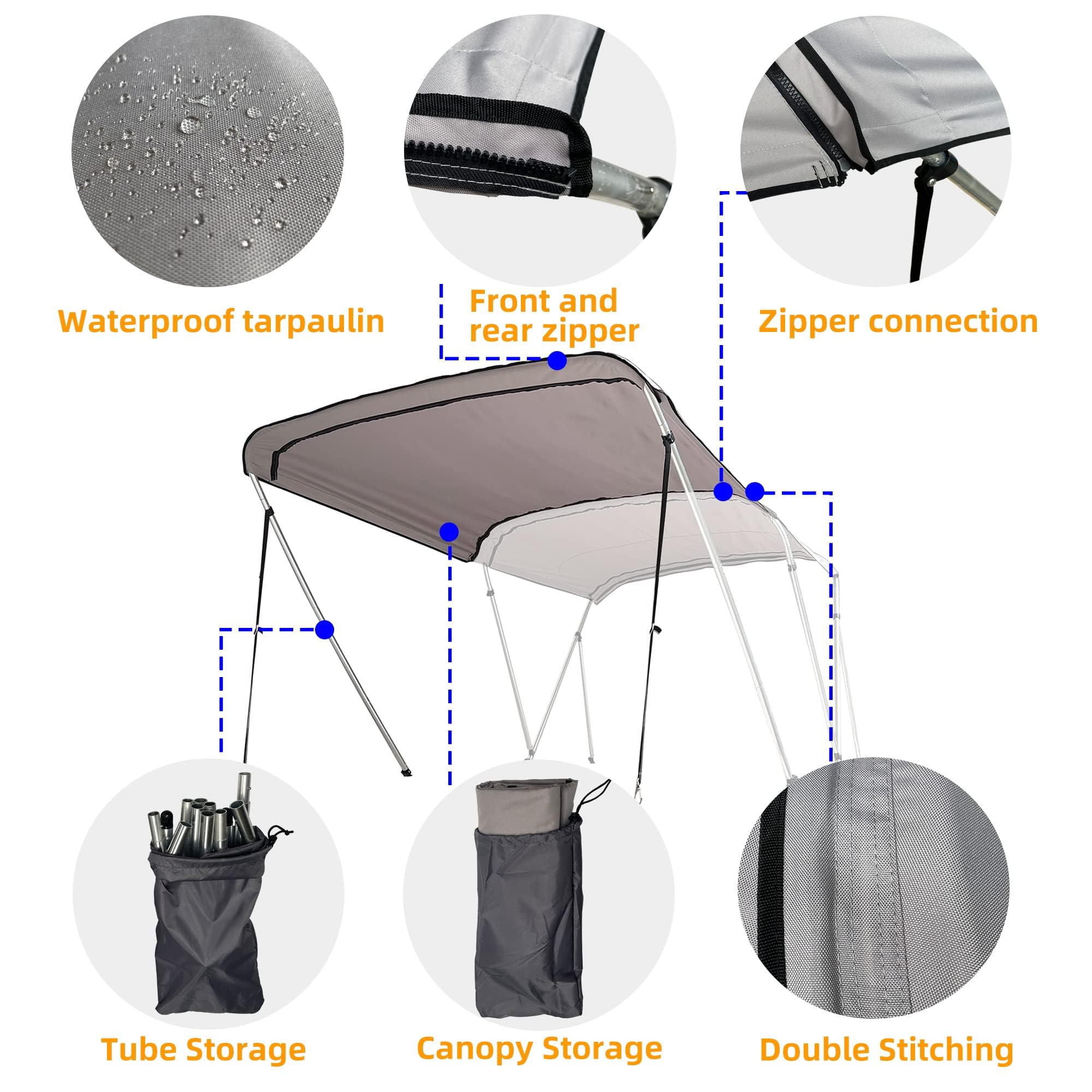 Waterproof tarpaulin

Front and rear zipper

Zipper connection

Tube Storage

Canopy Storage

Double Stitching