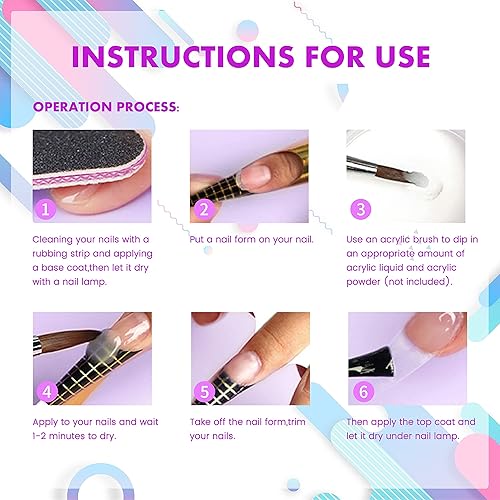 INSTRUCTIONS FOR USE

OPERATION PROCESS:

1

Cleaning your nails with a rubbing strip and applying a base coat,then let it dry with a nail lamp.

2

Put a nail form on your nail.

3

Use an acrylic brush to dip in an appropriate amount of acrylic liquid and acrylic powder (not included).

4

Apply to your nails and wait 1-2 minutes to dry.

5

Take off the nail form,trim your nails.

6

Then apply the top coat and let it dry under nail lamp.