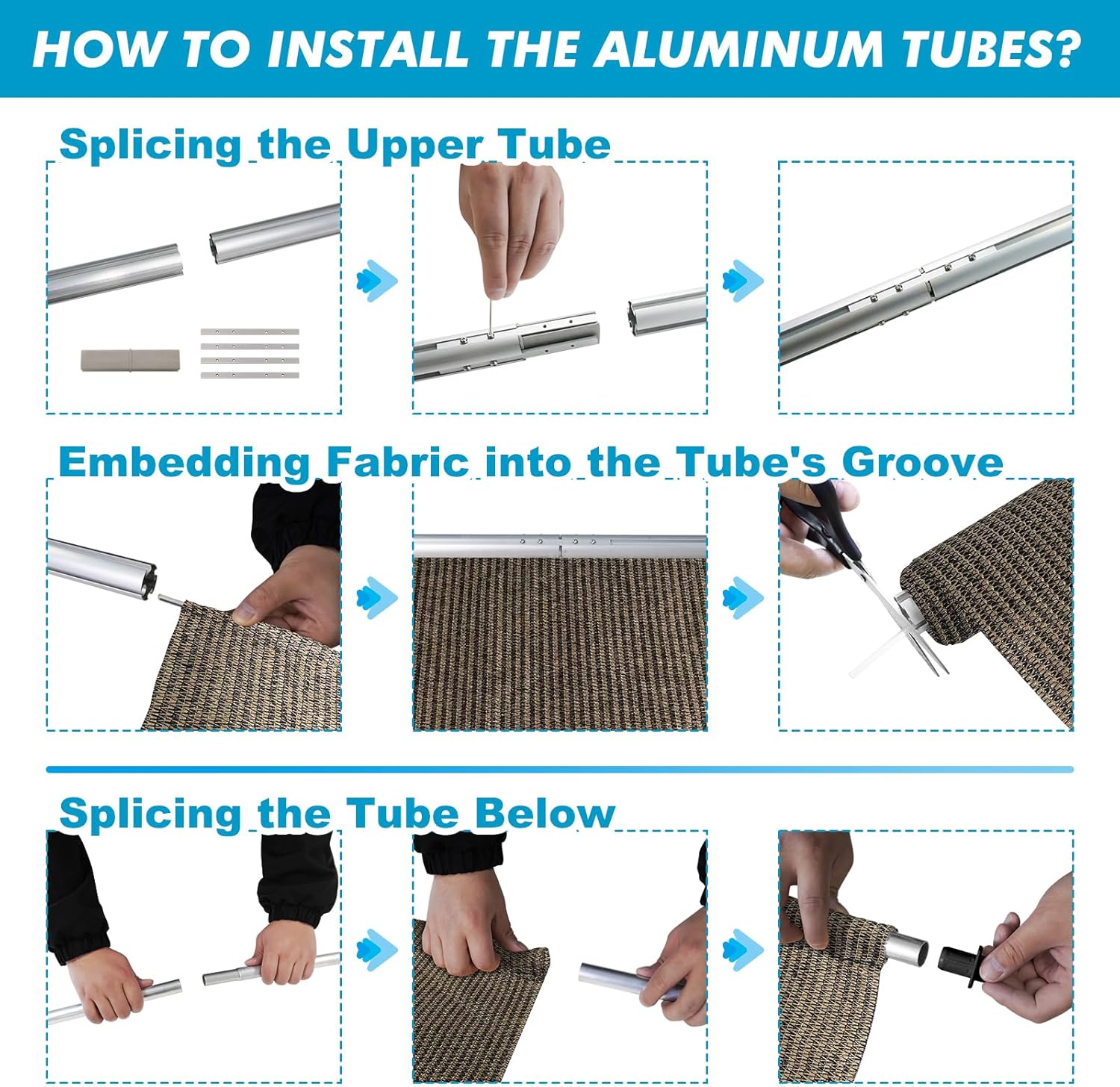 HOW TO INSTALL THE ALUMINUM TUBES?

Splicing the Upper Tube

Embedding Fabric into the Tube's Groove

Splicing the Tube Below