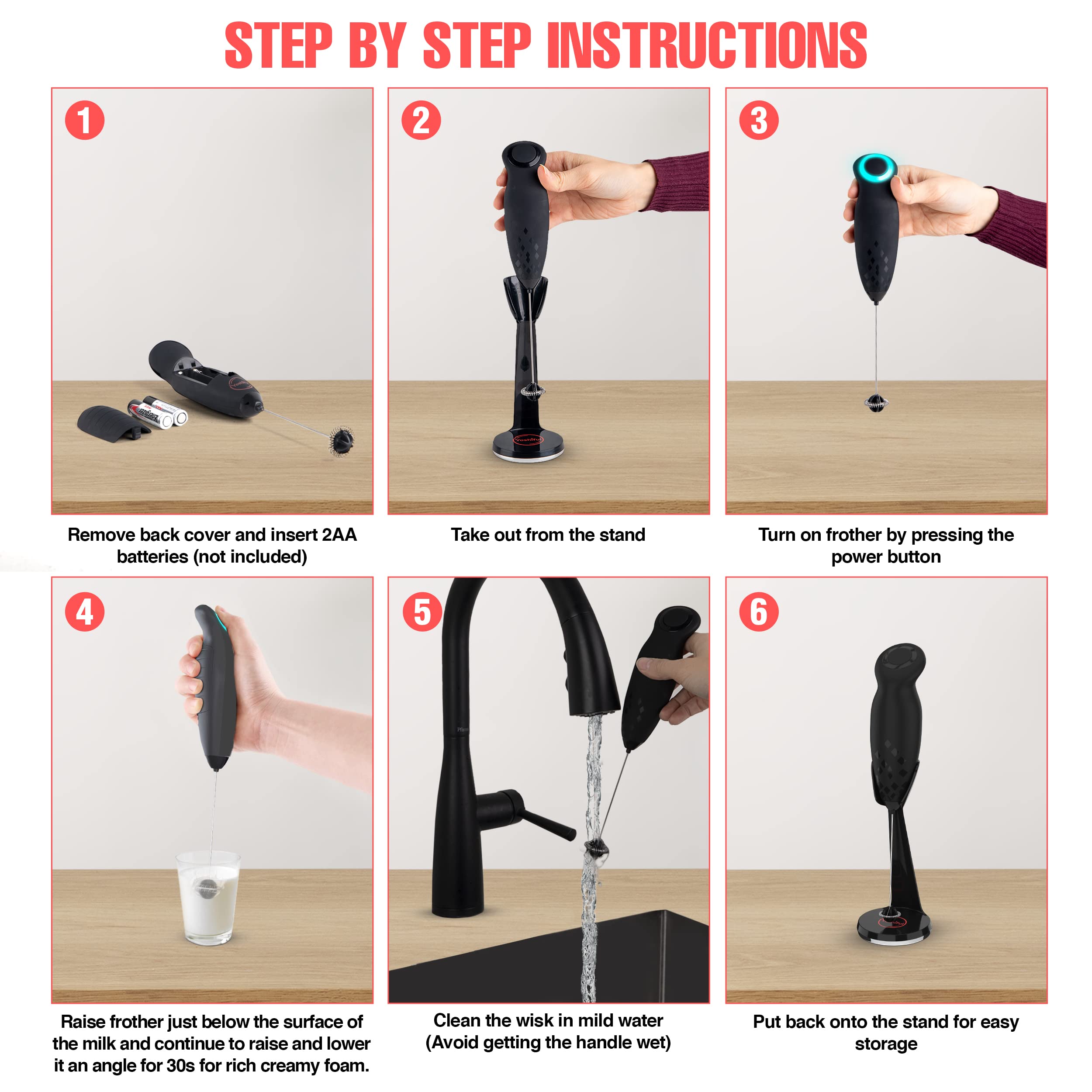 STEP BY STEP INSTRUCTIONS

1

Remove back cover and insert 2AA batteries (not included)

2

Take out from the stand

3

Turn on frother by pressing the power button

4

Raise frother just below the surface of the milk and continue to raise and lower it an angle for 30s for rich creamy foam.

5

Clean the wisk in mild water (Avoid getting the handle wet)

6

Put back onto the stand for easy storage