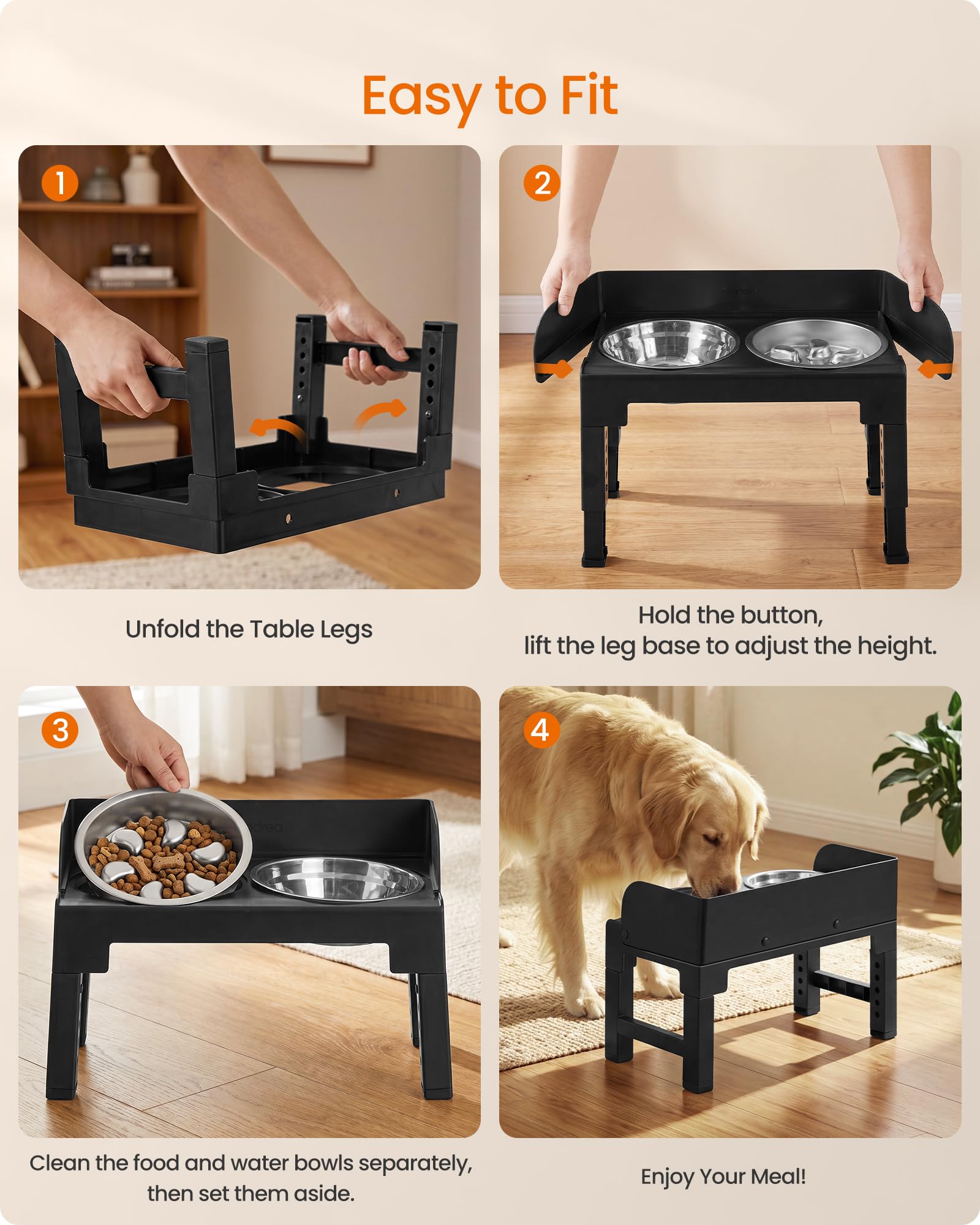 Easy to Fit

1

Unfold the Table Legs

2

Hold the button, lift the leg base to adjust the height.

3

Clean the food and water bowls separately, then set them aside.

4

Enjoy Your Meal!