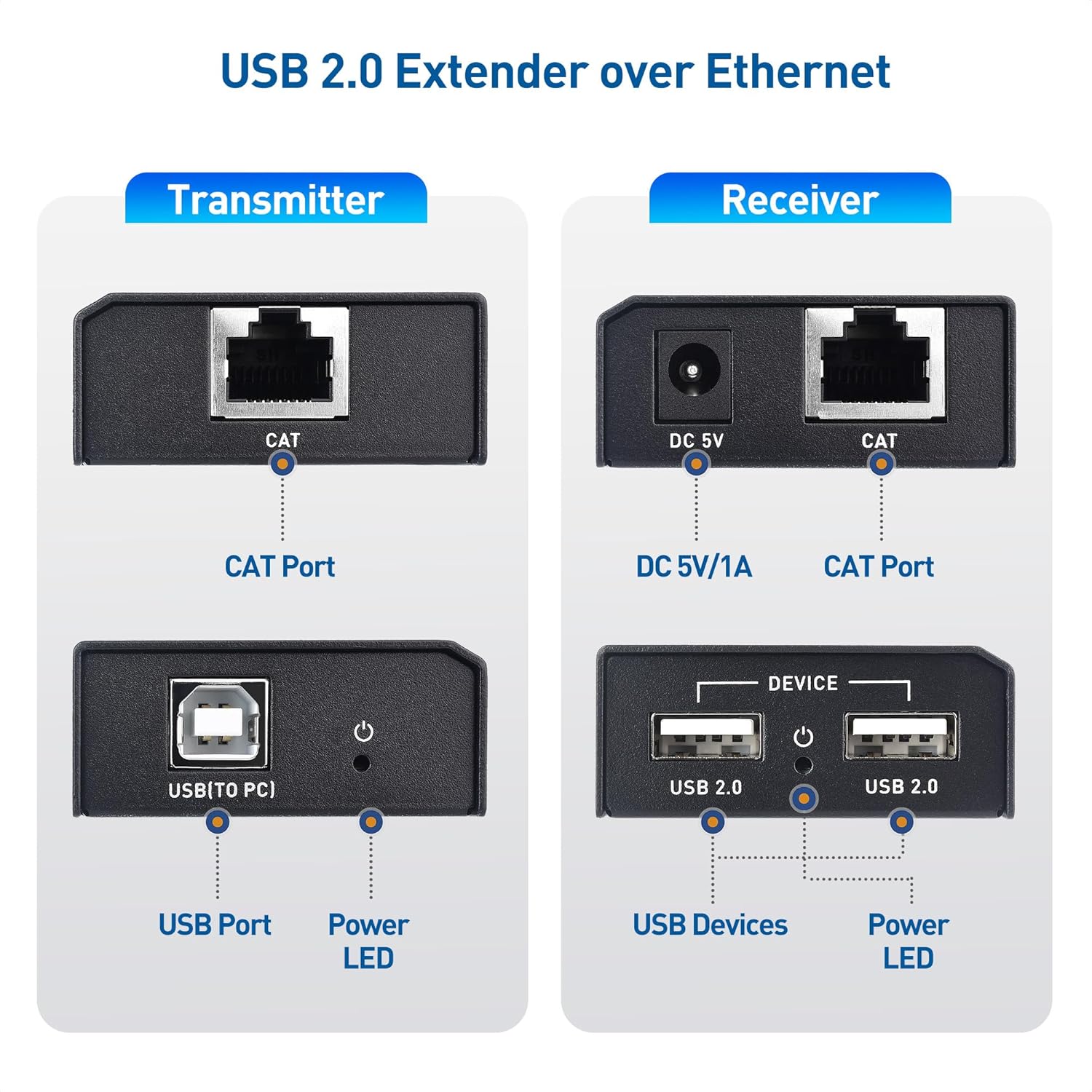 USB 2.0 Extender over Ethernet

Transmitter

CAT

CAT Port

USB(TO PC)

USB Port

Power LED

Receiver

DC 5V

CAT

DC 5V/1A

CAT Port

DEVICE

USB 2.0

USB 2.0

USB Devices

Power LED