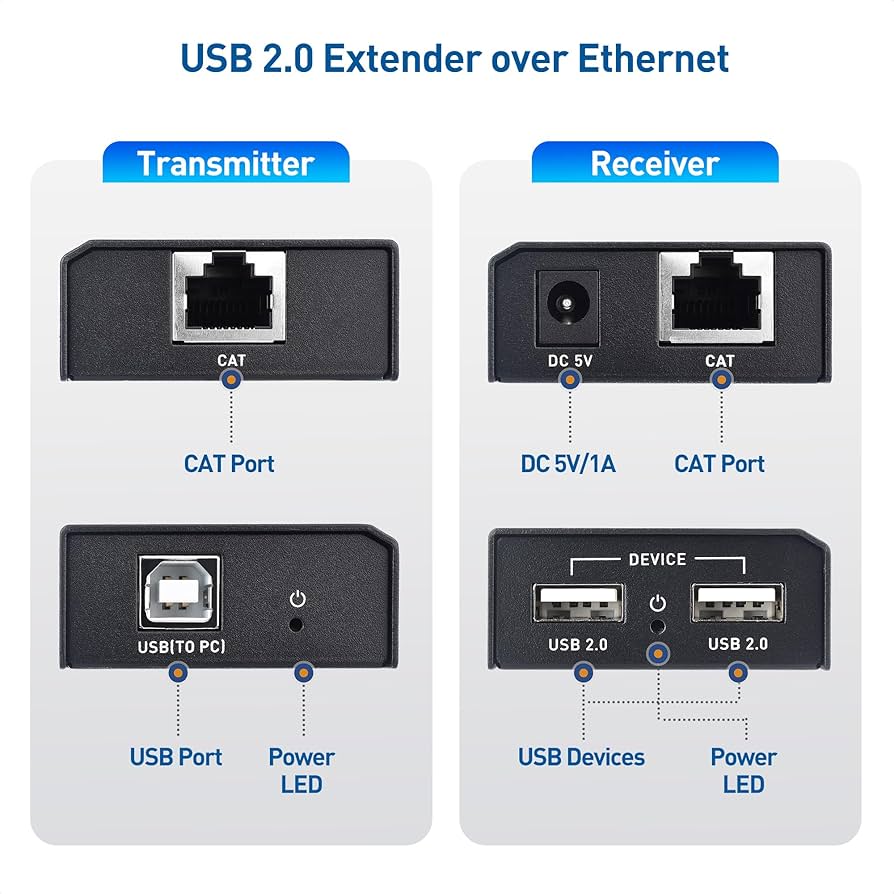 USB 2.0 Extender over Ethernet

Transmitter

CAT

CAT Port

USB(TO PC)

USB Port

Power LED

Receiver

DC 5V

CAT

DC 5V/1A

CAT Port

DEVICE

USB 2.0

USB 2.0

USB Devices

Power LED