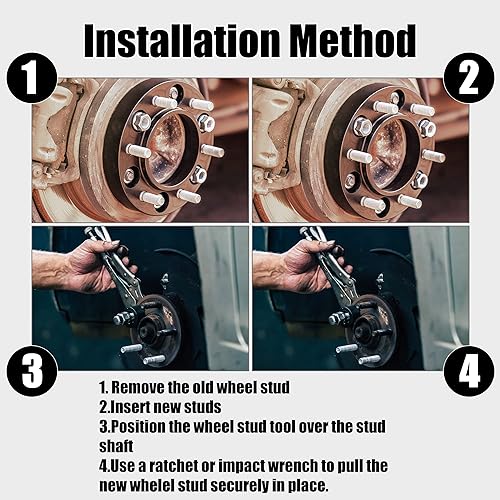 Installation Method

1

2

3

4

1. Remove the old wheel stud
2.Insert new studs
3.Position the wheel stud tool over the stud shaft
4.Use a ratchet or impact wrench to pull the new whelel stud securely in place.