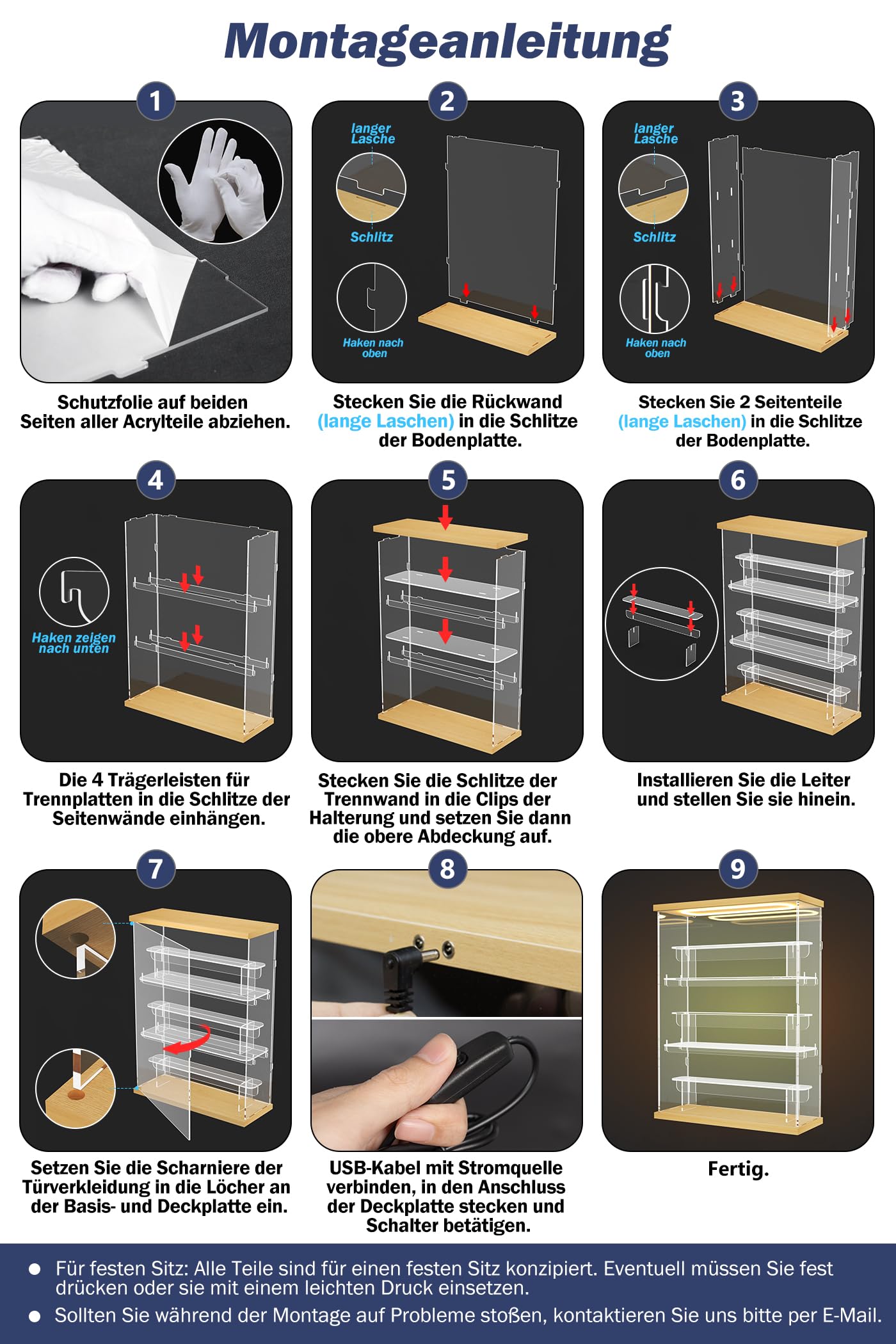 Montageanleitung

1

Schutzfolie auf beiden Seiten aller Acrylteile abziehen.

2

langer Lasche

Schlitz

Haken nach oben

Stecken Sie die Rückwand (lange Laschen) in die Schlitze der Bodenplatte.

3

langer Lasche

Schlitz

Haken nach oben

Stecken Sie 2 Seitenteile (lange Laschen) in die Schlitze der Bodenplatte.

4

Haken zeigen nach unten

Die 4 Trägerleisten für Trennplatten in die Schlitze der Seitenwände einhängen.

5

Stecken Sie die Schlitze der Trennwand in die Clips der Halterung und setzen Sie dann die obere Abdeckung auf.

6

Installieren Sie die Leiter und stellen Sie sie hinein.

7

Setzen Sie die Scharniere der Türverkleidung in die Löcher an der Basis- und Deckplatte ein.

8

USB-Kabel mit Stromquelle verbinden, in den Anschluss der Deckplatte stecken und Schalter betätigen.

9

Fertig.

● Für festen Sitz: Alle Teile sind für einen festen Sitz konzipiert. Eventuell müssen Sie fest drücken oder sie mit einem leichten Druck einsetzen.

● Sollten Sie während der Montage auf Probleme stoßen, kontaktieren Sie uns bitte per E-Mail.