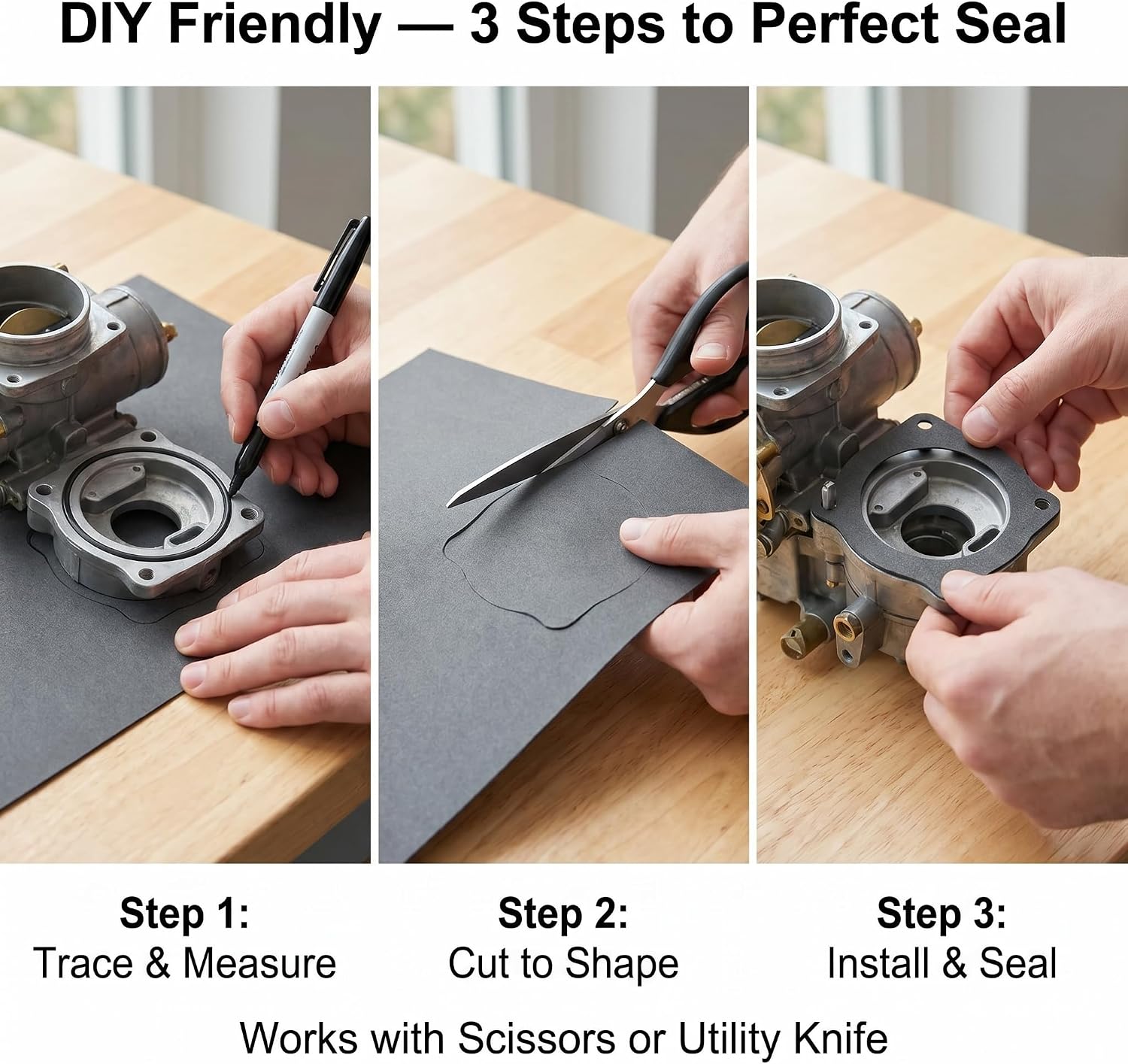 DIY Friendly — 3 Steps to Perfect Seal

Step 1:
Trace & Measure

Step 2:
Cut to Shape

Step 3:
Install & Seal

Works with Scissors or Utility Knife