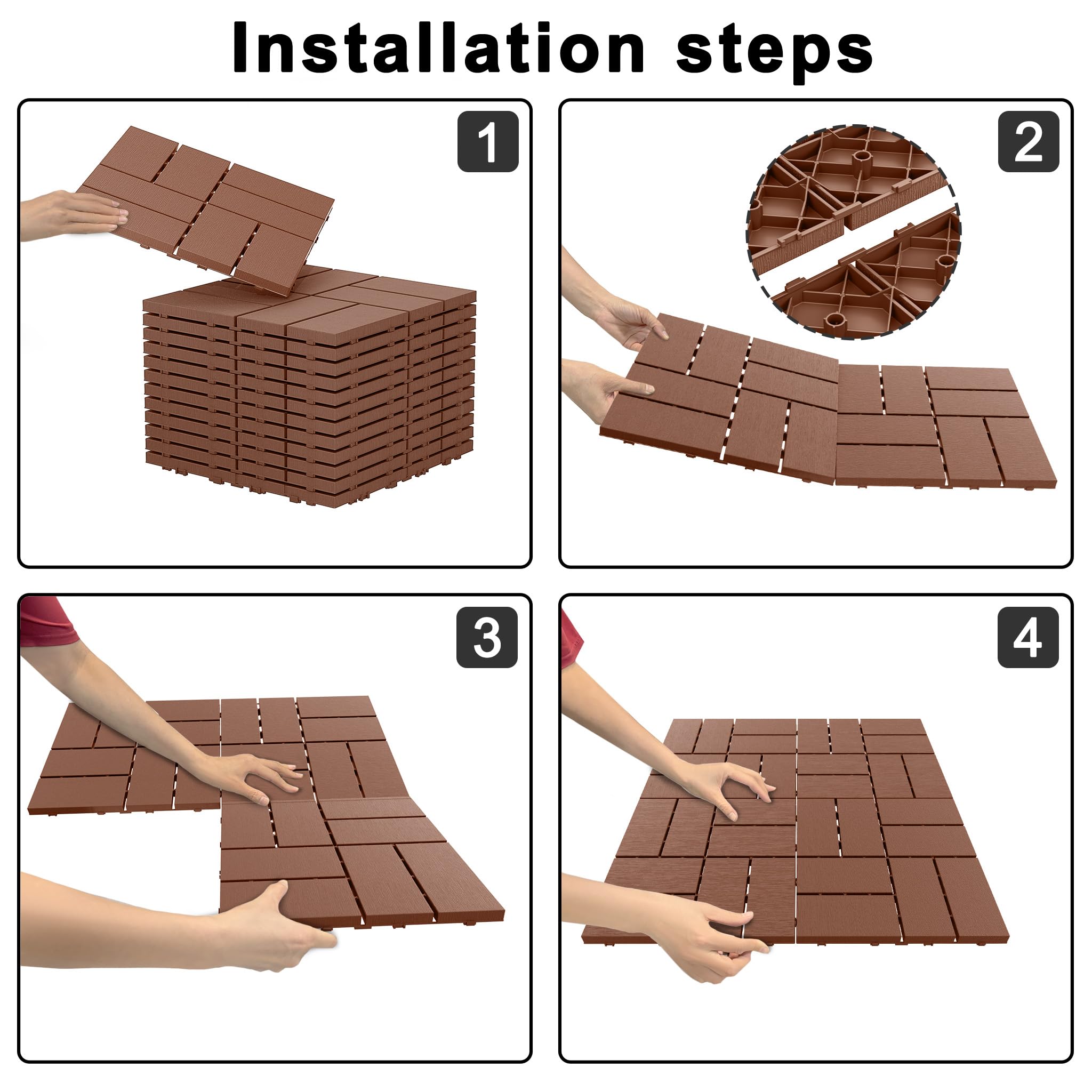 Installation steps

1

2

3

4