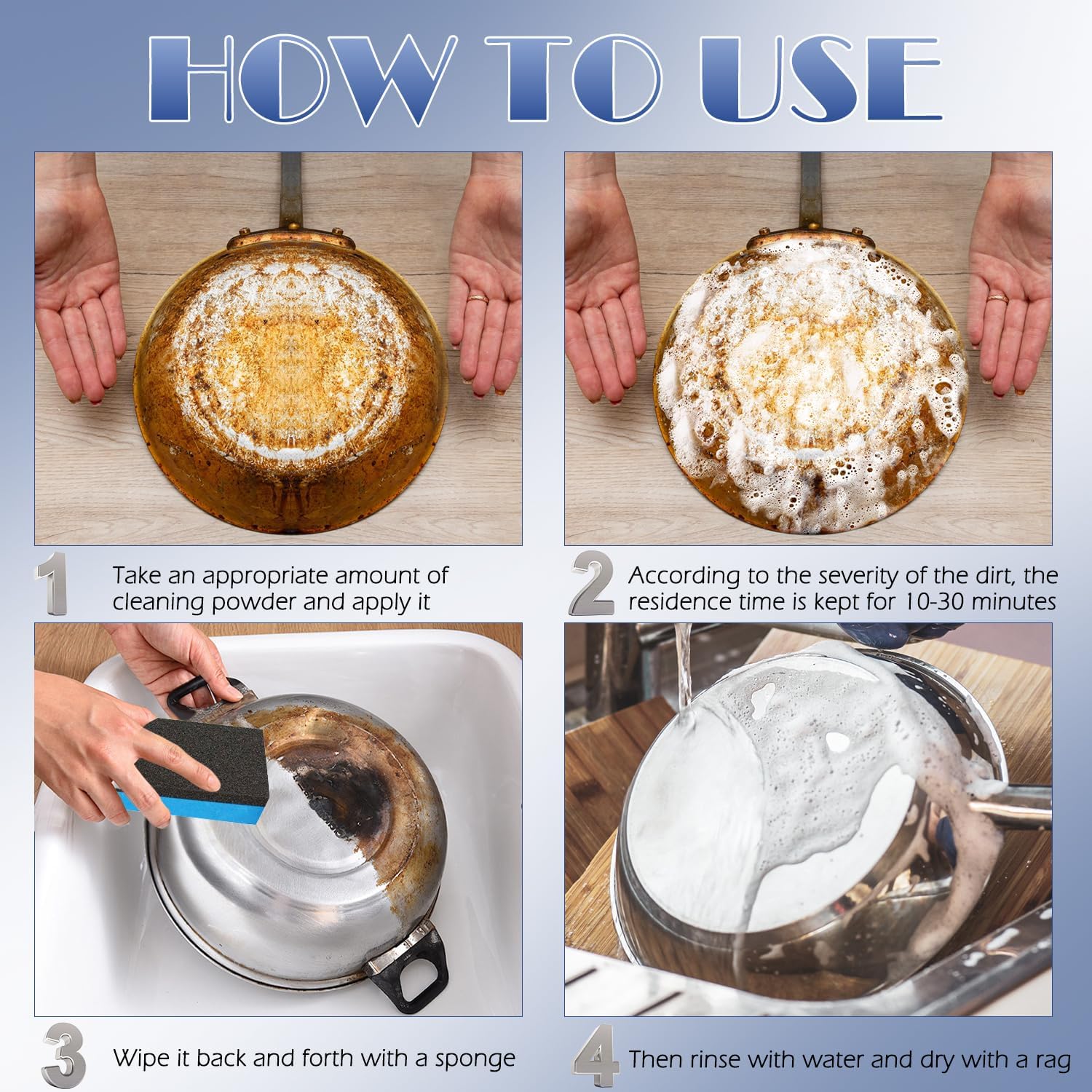 HOW TO USE

1 Take an appropriate amount of cleaning powder and apply it

2 According to the severity of the dirt, the residence time is kept for 10-30 minutes

3 Wipe it back and forth with a sponge

4 Then rinse with water and dry with a rag