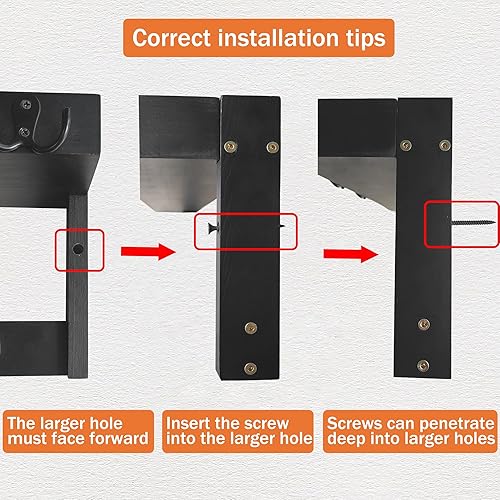 Correct installation tips

The larger hole must face forward

Insert the screw into the larger hole

Screws can penetrate deep into larger holes