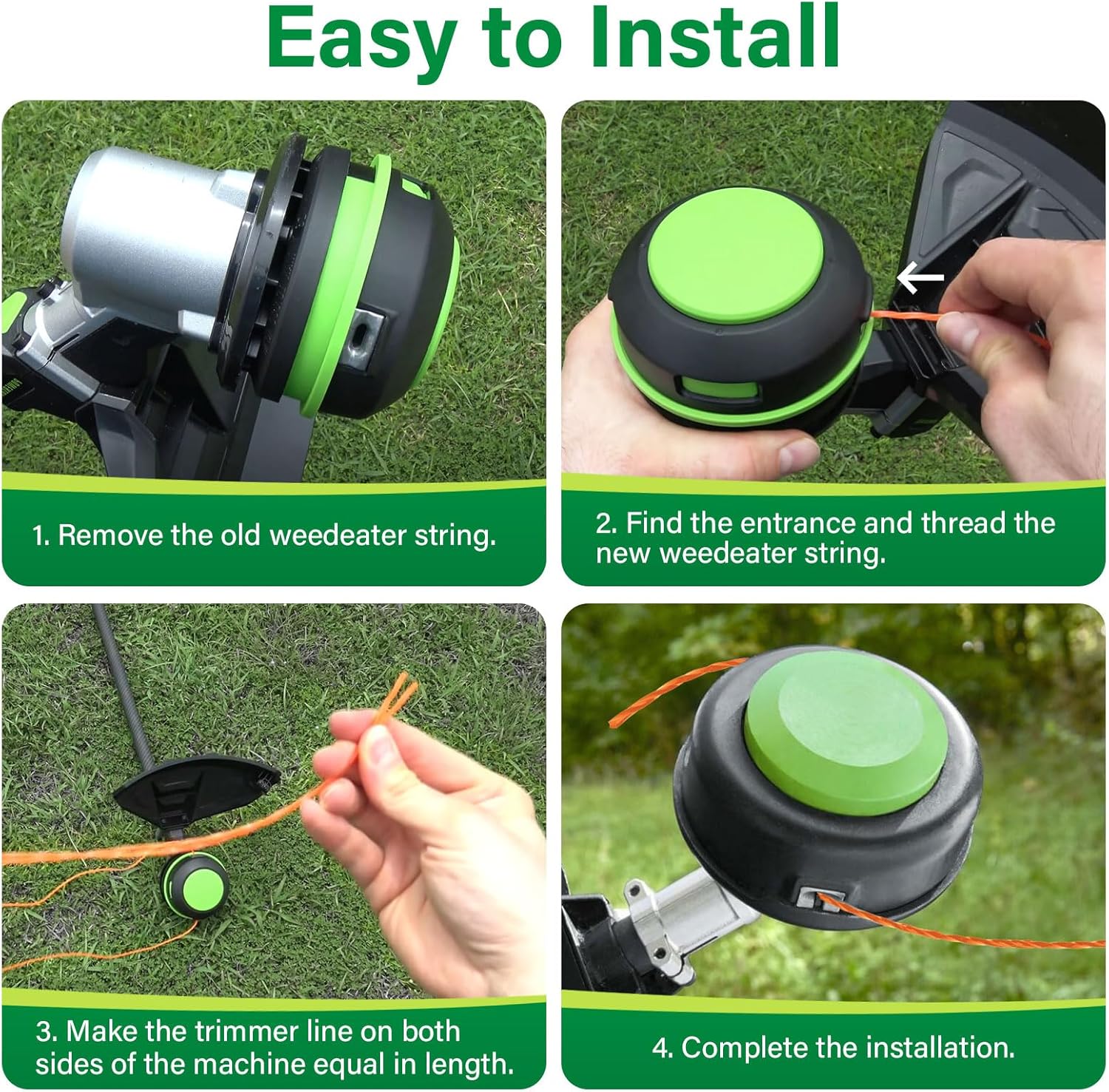 Easy to Install

1. Remove the old weedeater string.

2. Find the entrance and thread the new weedeater string.

3. Make the trimmer line on both sides of the machine equal in length.

4. Complete the installation.