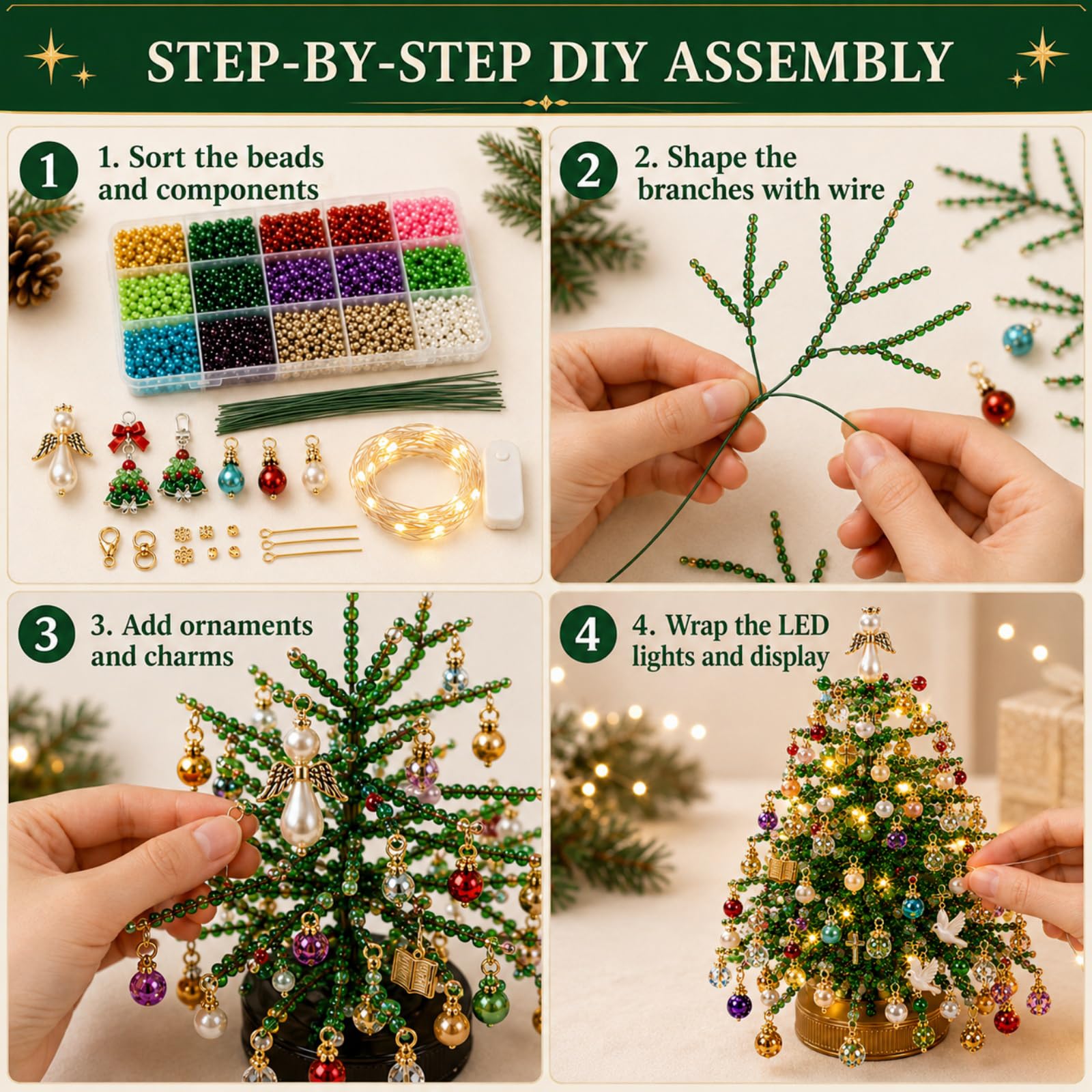 STEP-BY-STEP DIY ASSEMBLY

1

1. Sort the beads and components

2

2. Shape the branches with wire

3

3. Add ornaments and charms

4

4. Wrap the LED lights and display