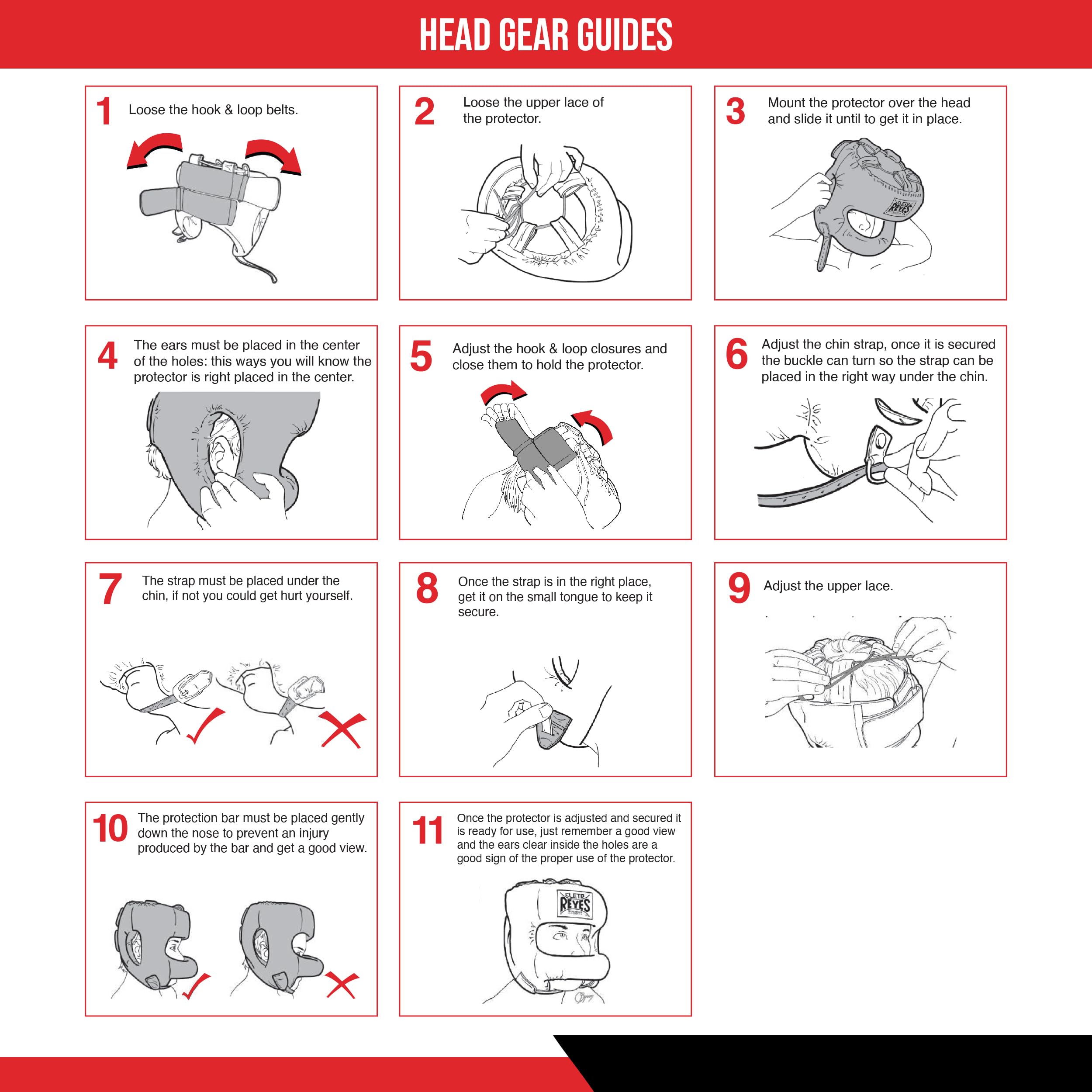 HEAD GEAR GUIDES

1 Loose the hook & loop belts.

2 Loose the upper lace of the protector.

3 Mount the protector over the head and slide it until to get it in place.

CLETO REYES

4 The ears must be placed in the center of the holes: this ways you will know the protector is right placed in the center.

5 Adjust the hook & loop closures and close them to hold the protector.

6 Adjust the chin strap, once it is secured the buckle can turn so the strap can be placed in the right way under the chin.

7 The strap must be placed under the chin, if not you could get hurt yourself.

8 Once the strap is in the right place, get it on the small tongue to keep it secure.

9 Adjust the upper lace.

10 The protection bar must be placed gently down the nose to prevent an injury produced by the bar and get a good view.

11 Once the protector is adjusted and secured it is ready for use, just remember a good view and the ears clear inside the holes are a good sign of the proper use of the protector.

CLETO REYES