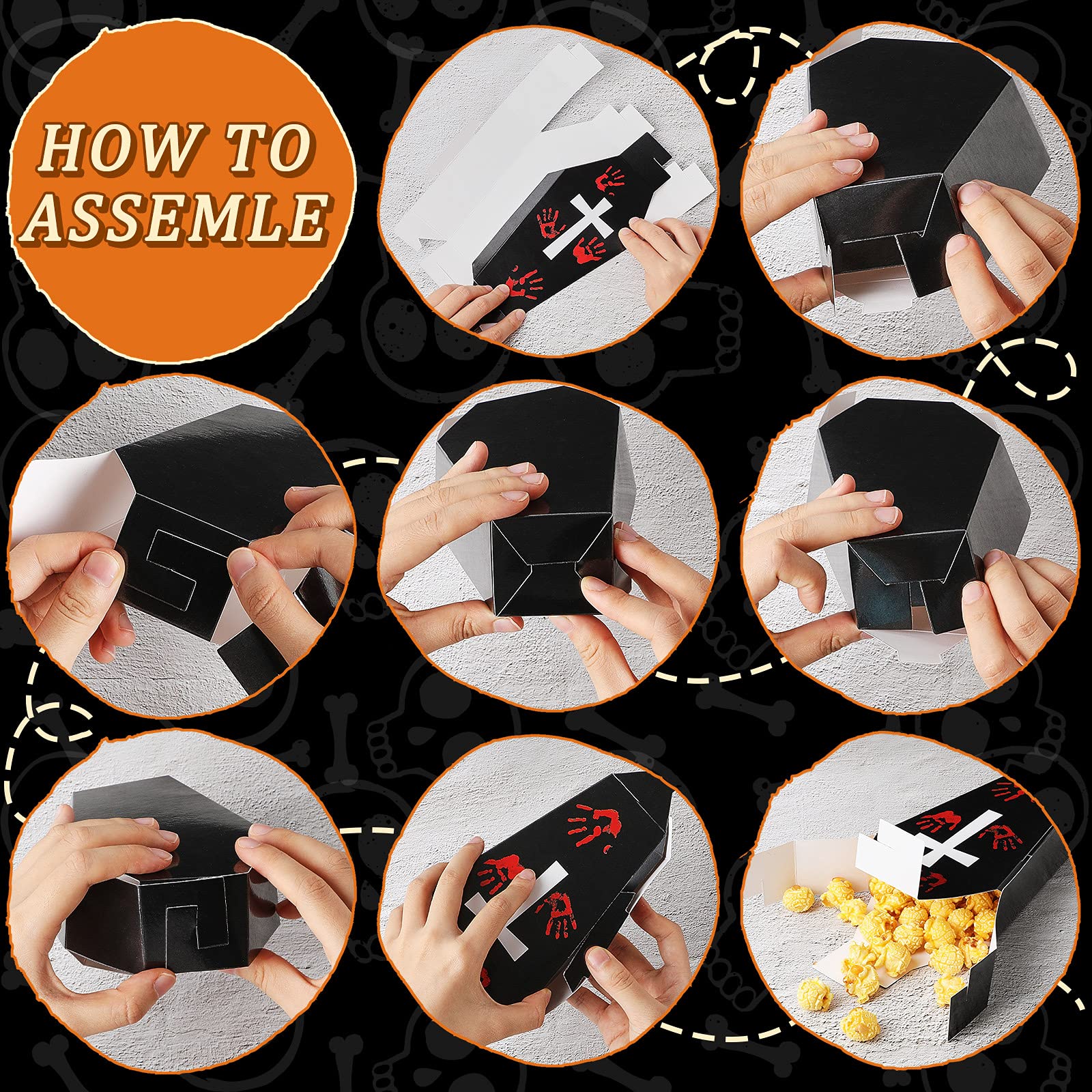 HOW TO ASSEMLE