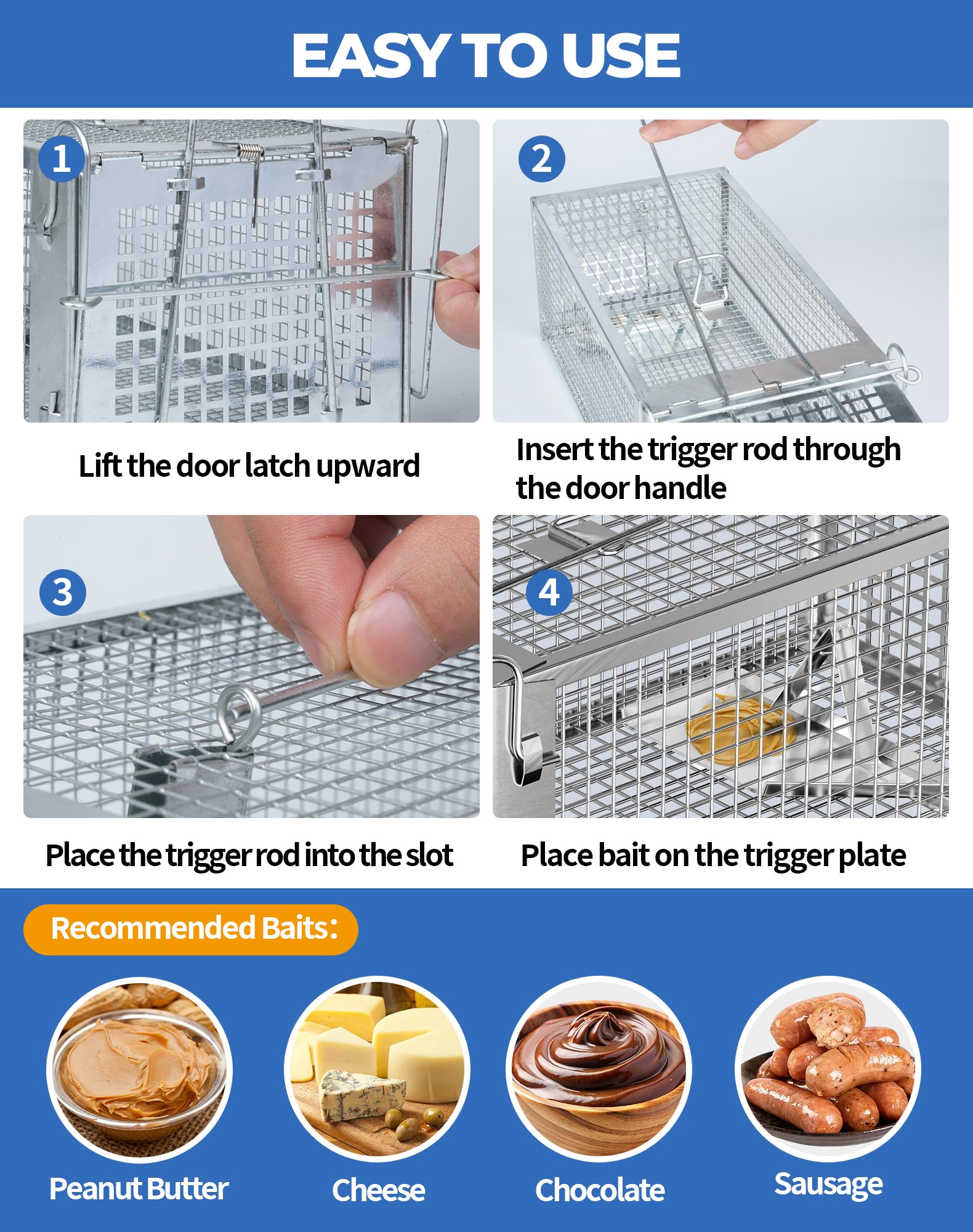 EASY TO USE

1

Lift the door latch upward

2

Insert the trigger rod through the door handle

3

Place the trigger rod into the slot

4

Place bait on the trigger plate

Recommended Baits:

Peanut Butter

Cheese

Chocolate

Sausage