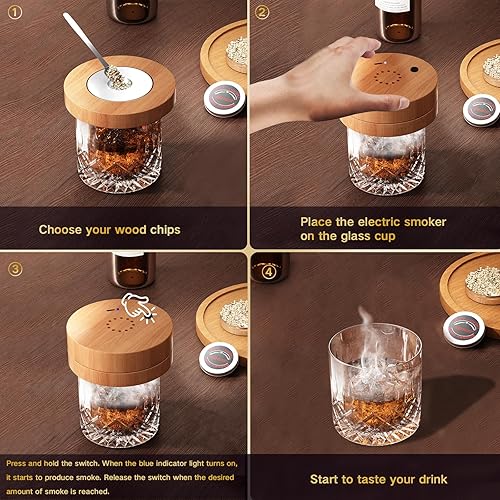 ①

Choose your wood chips

②

Place the electric smoker on the glass cup

③

Press and hold the switch. When the blue indicator light turns on, it starts to produce smoke. Release the switch when the desired amount of smoke is reached.

④

Start to taste your drink