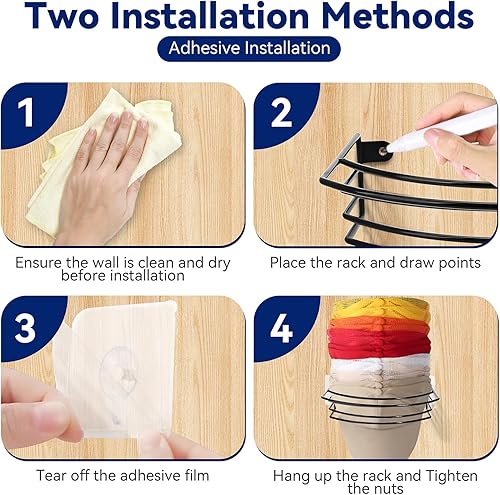 Two Installation Methods

Adhesive Installation

1

Ensure the wall is clean and dry before installation

2

Place the rack and draw points

3

Tear off the adhesive film

4

Hang up the rack and Tighten the nuts