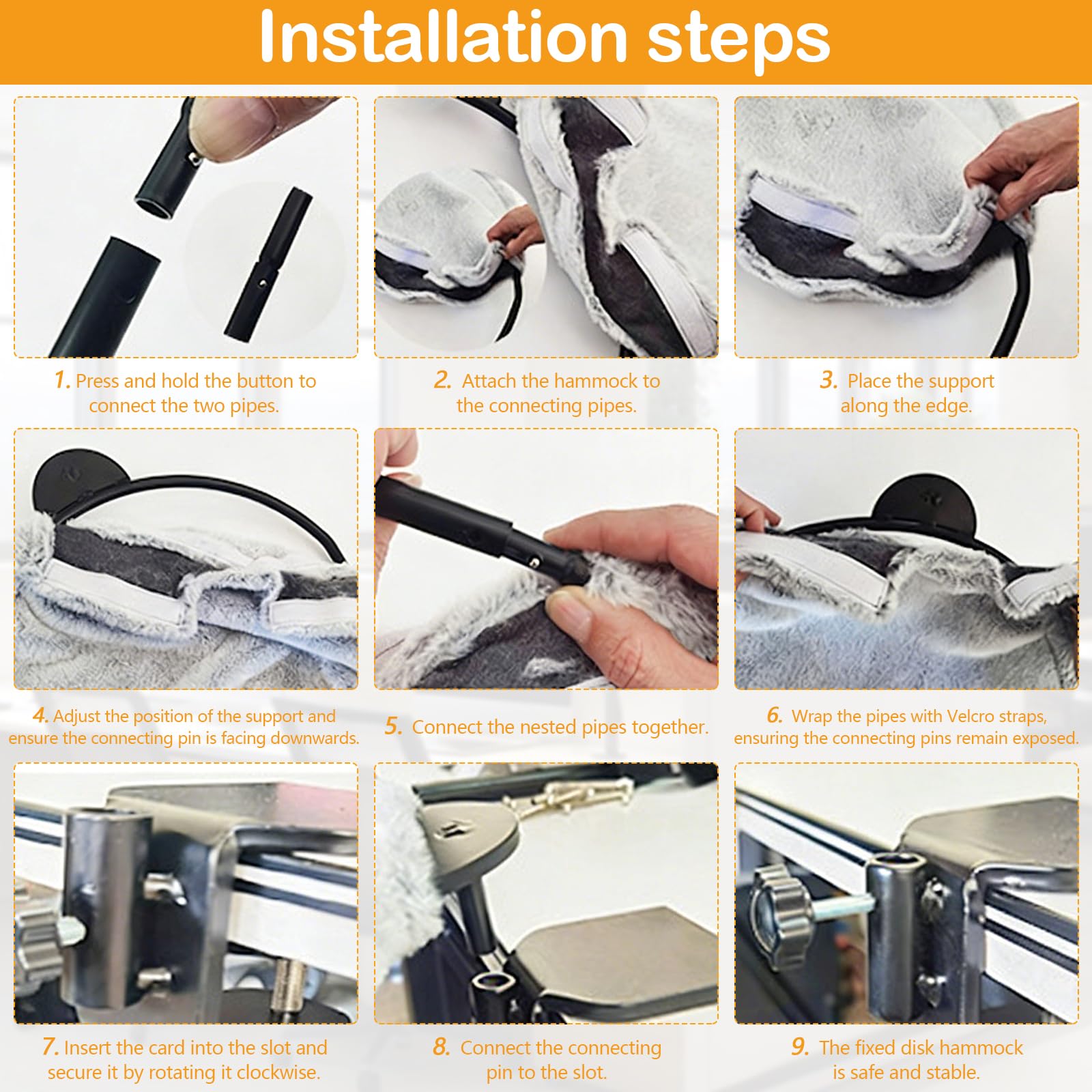 Installation steps

1. Press and hold the button to connect the two pipes.

2. Attach the hammock to the connecting pipes.

3. Place the support along the edge.

4. Adjust the position of the support and ensure the connecting pin is facing downwards.

5. Connect the nested pipes together.

6. Wrap the pipes with Velcro straps, ensuring the connecting pins remain exposed.

7. Insert the card into the slot and secure it by rotating it clockwise.

8. Connect the connecting pin to the slot.

9. The fixed disk hammock is safe and stable.