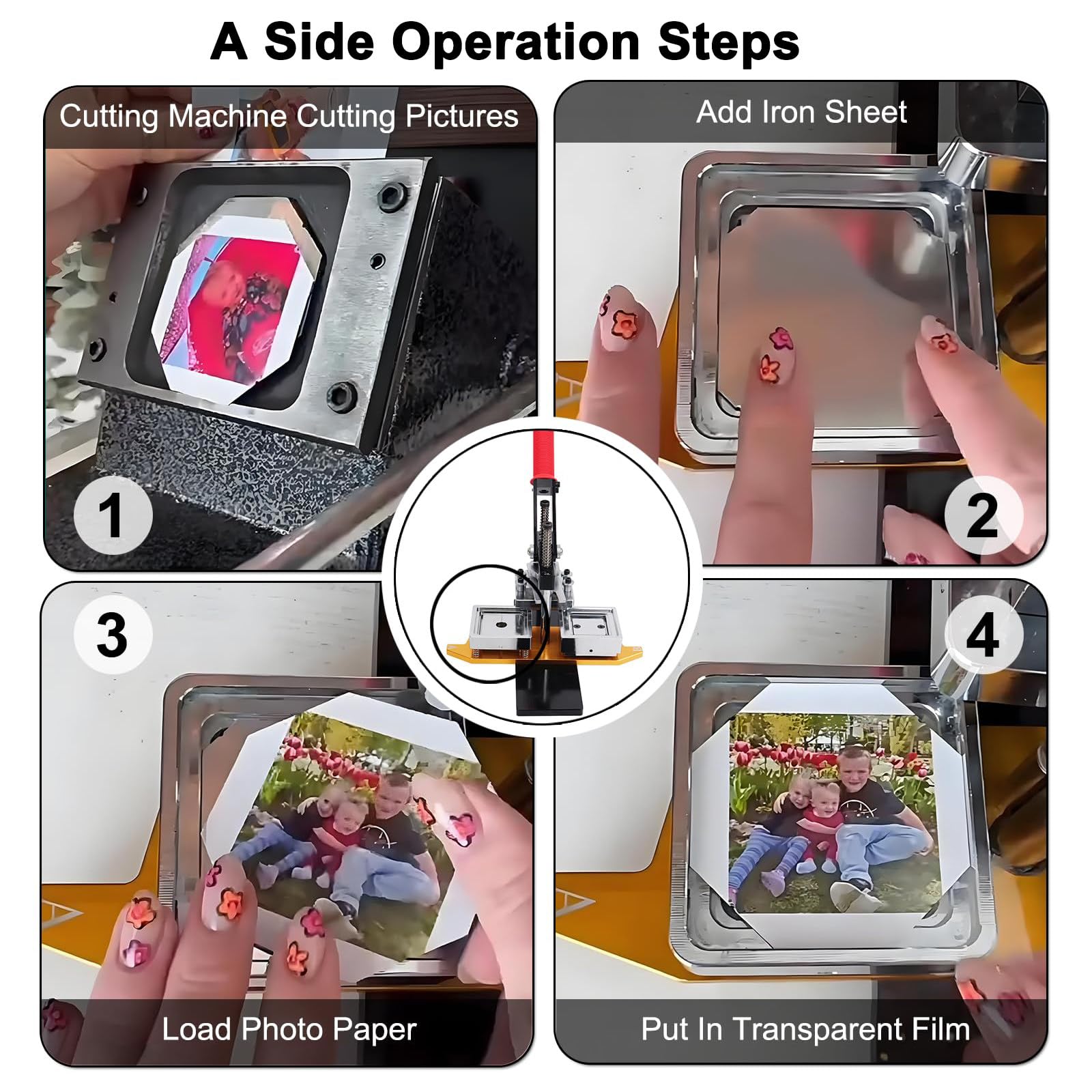 A Side Operation Steps

Cutting Machine Cutting Pictures

1

Add Iron Sheet

2

3

Load Photo Paper

4

Put In Transparent Film