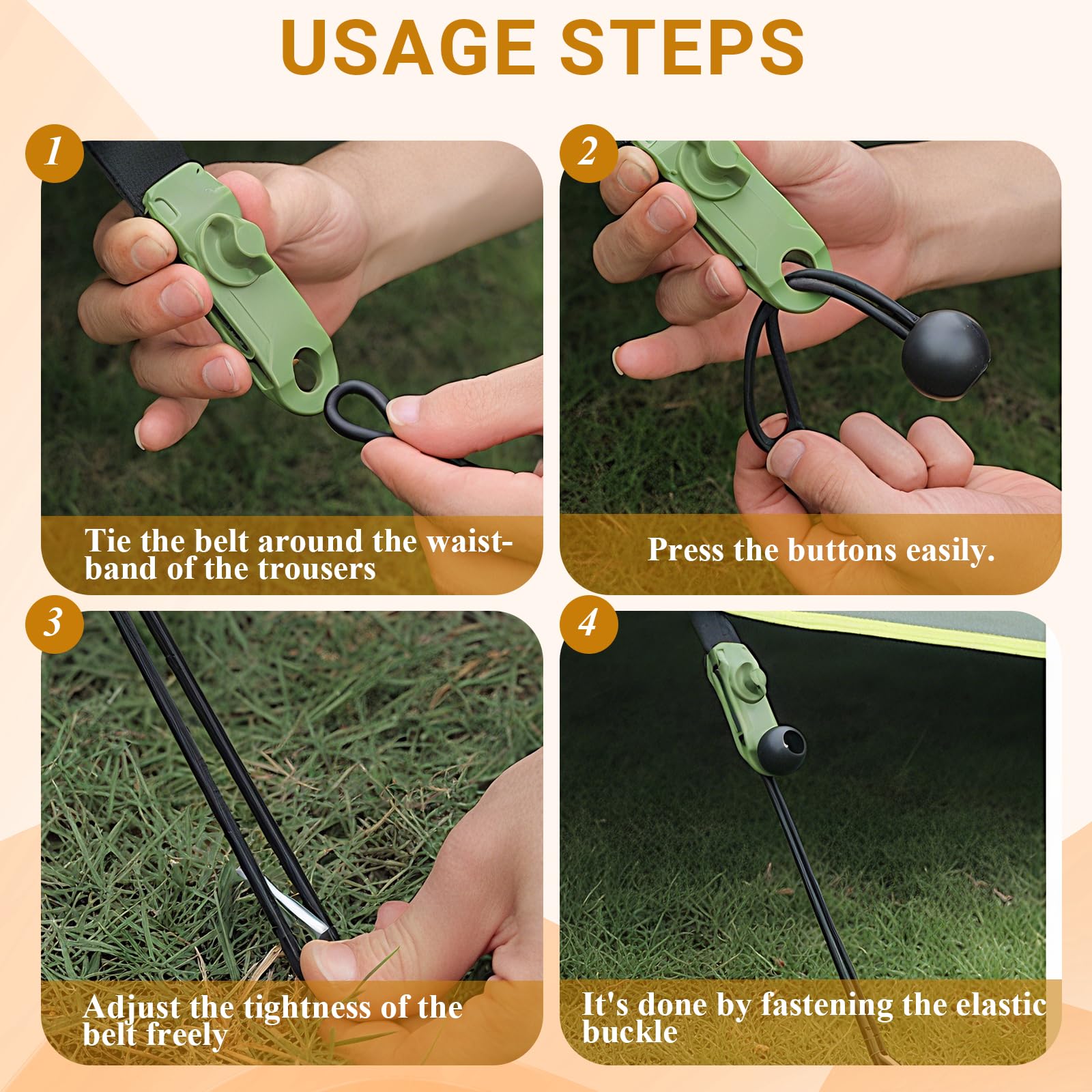 USAGE STEPS

1

Tie the belt around the waistband of the trousers

2

Press the buttons easily.

3

Adjust the tightness of the belt freely

4

It's done by fastening the elastic buckle