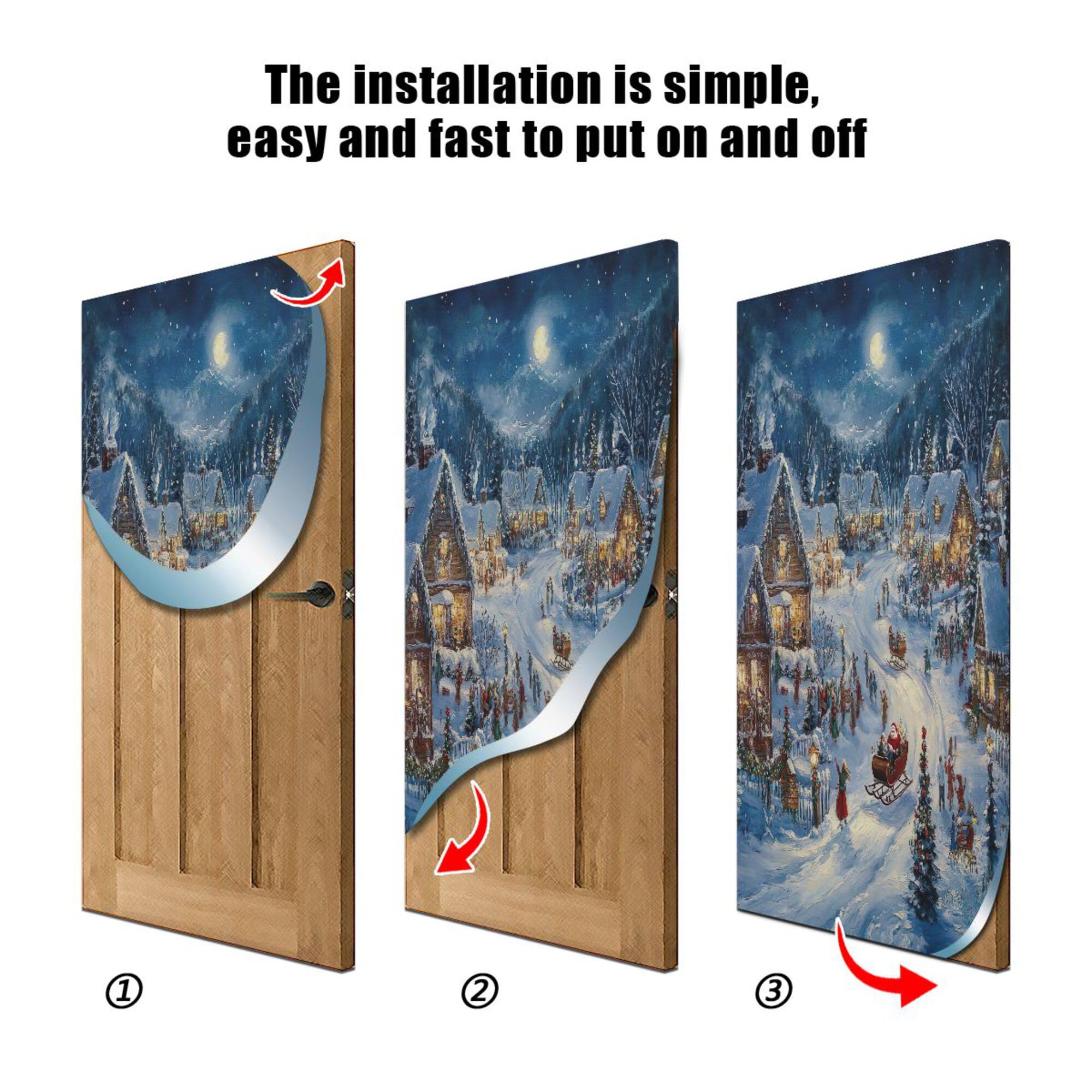 The installation is simple, easy and fast to put on and off

①

②

③