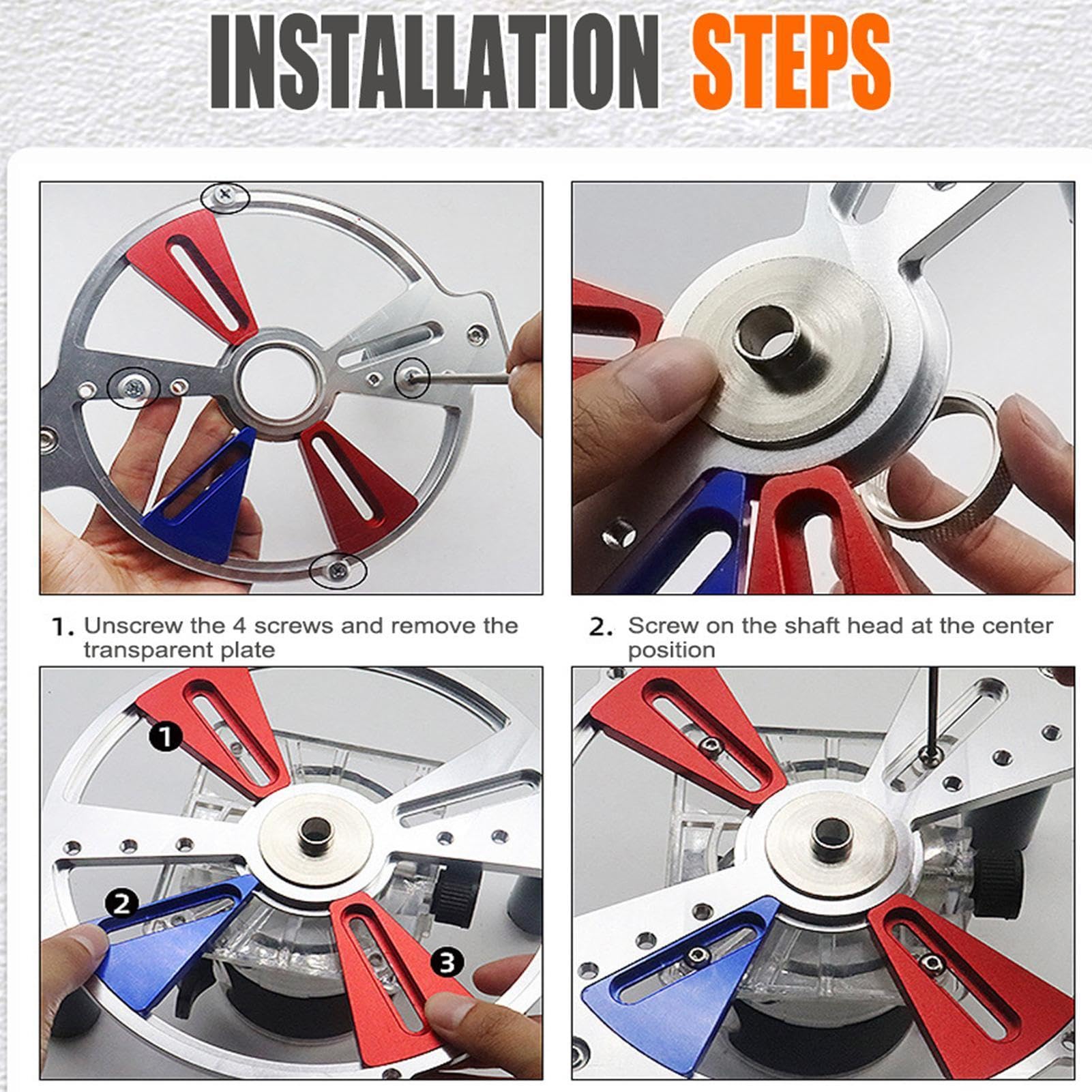 INSTALLATION STEPS

1. Unscrew the 4 screws and remove the transparent plate

2. Screw on the shaft head at the center position

1

2

3