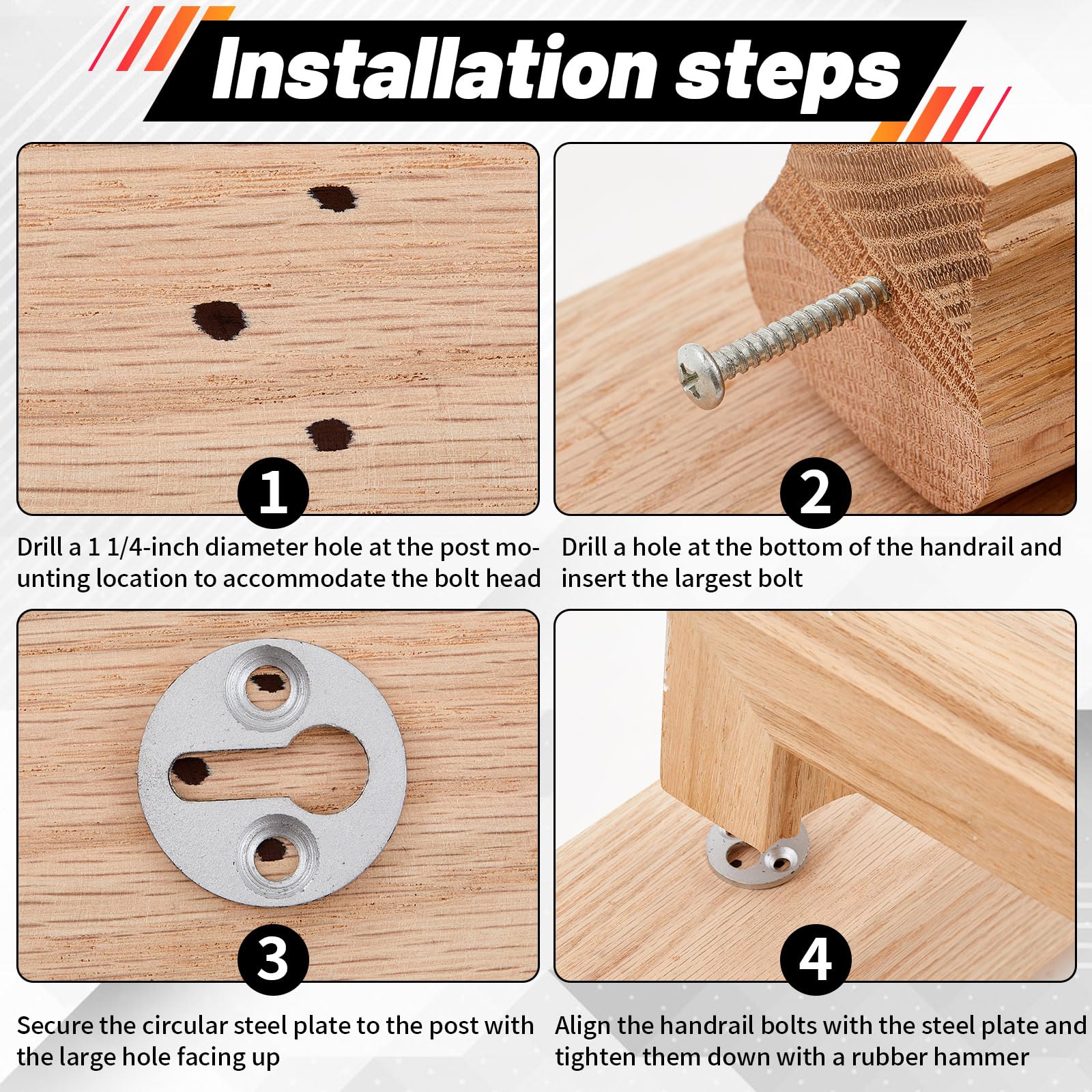 Installation steps

1

Drill a 1 1/4-inch diameter hole at the post mounting location to accommodate the bolt head

2

Drill a hole at the bottom of the handrail and insert the largest bolt

3

Secure the circular steel plate to the post with the large hole facing up

4

Align the handrail bolts with the steel plate and tighten them down with a rubber hammer