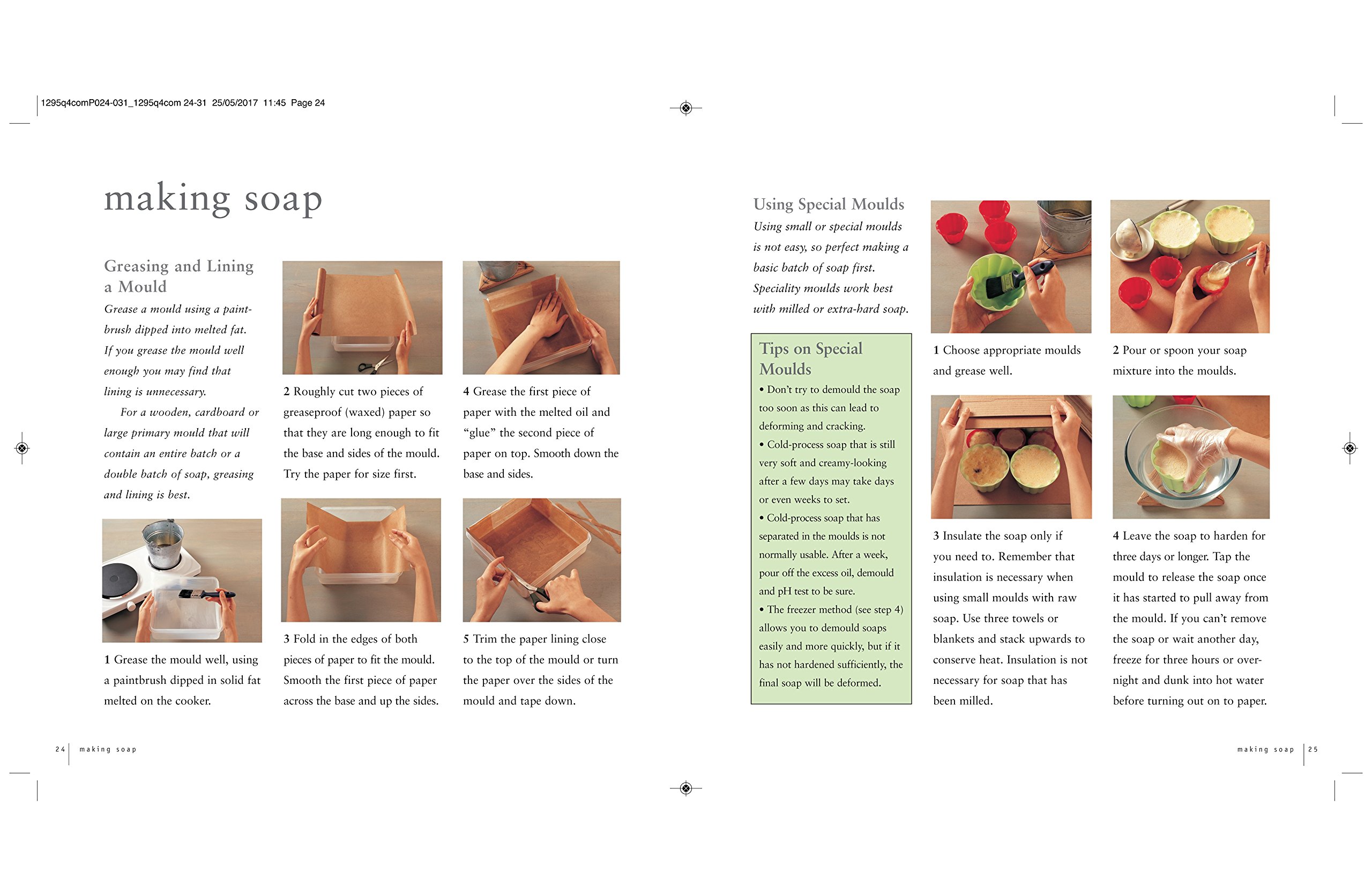 1295q4comP024-031_1295q4com 24-31 25/05/2017 11:45 Page 24

making soap

Greasing and Lining a Mould

Grease a mould using a paintbrush dipped into melted fat. If you grease the mould well enough you may find that lining is unnecessary.

For a wooden, cardboard or large primary mould that will contain an entire batch or a double batch of soap, greasing and lining is best.

1 Grease the mould well, using a paintbrush dipped in solid fat melted on the cooker.

2 Roughly cut two pieces of greaseproof (waxed) paper so that they are long enough to fit the base and sides of the mould. Try the paper for size first.

3 Fold in the edges of both pieces of paper to fit the mould. Smooth the first piece of paper across the base and up the sides.

4 Grease the first piece of paper with the melted oil and "glue" the second piece of paper on top. Smooth down the base and sides.

5 Trim the paper lining close to the top of the mould or turn the paper over the sides of the mould and tape down.

24 making soap

Using Special Moulds

Using small or special moulds is not easy, so perfect making a basic batch of soap first. Speciality moulds work best with milled or extra-hard soap.

Tips on Special Moulds

• Don't try to demould the soap too soon as this can lead to deforming and cracking.

• Cold-process soap that is still very soft and creamy-looking after a few days may take days or even weeks to set.

• Cold-process soap that has separated in the moulds is not normally usable. After a week, pour off the excess oil, demould and pH test to be sure.

• The freezer method (see step 4) allows you to demould soaps easily and more quickly, but if it has not hardened sufficiently, the final soap will be deformed.

1 Choose appropriate moulds and grease well.

2 Pour or spoon your soap mixture into the moulds.

3 Insulate the soap only if you need to. Remember that insulation is necessary when using small moulds with raw soap. Use three towels or blankets and stack upwards to conserve heat. Insulation is not necessary for soap that has been milled.

4 Leave the soap to harden for three days or longer. Tap the mould to release the soap once it has started to pull away from the mould. If you can't remove the soap or wait another day, freeze for three hours or overnight and dunk into hot water before turning out on to paper.

making soap 25