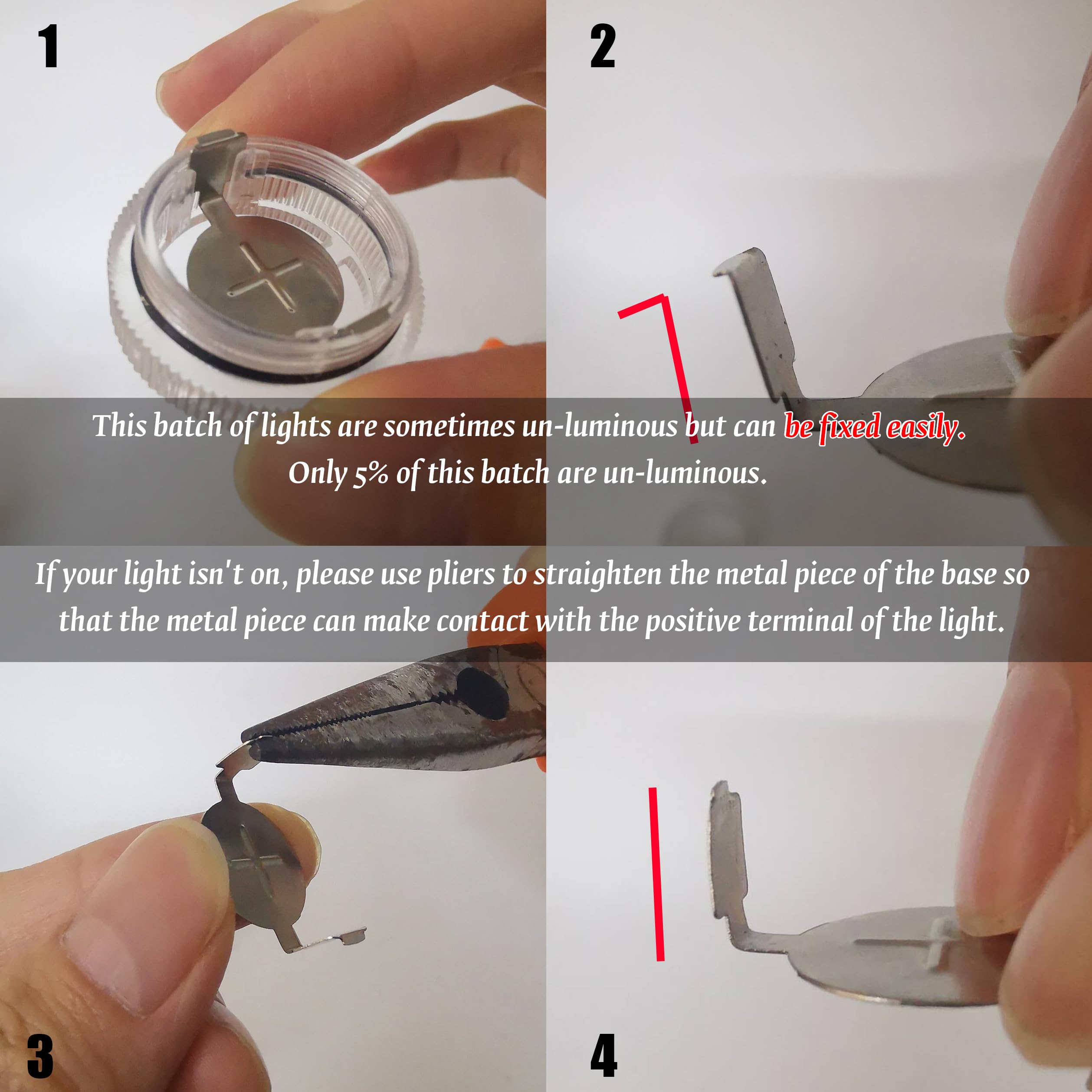 1

2

This batch of lights are sometimes un-luminous but can be fixed easily.
Only 5% of this batch are un-luminous.

If your light isn't on, please use pliers to straighten the metal piece of the base so that the metal piece can make contact with the positive terminal of the light.

3

4