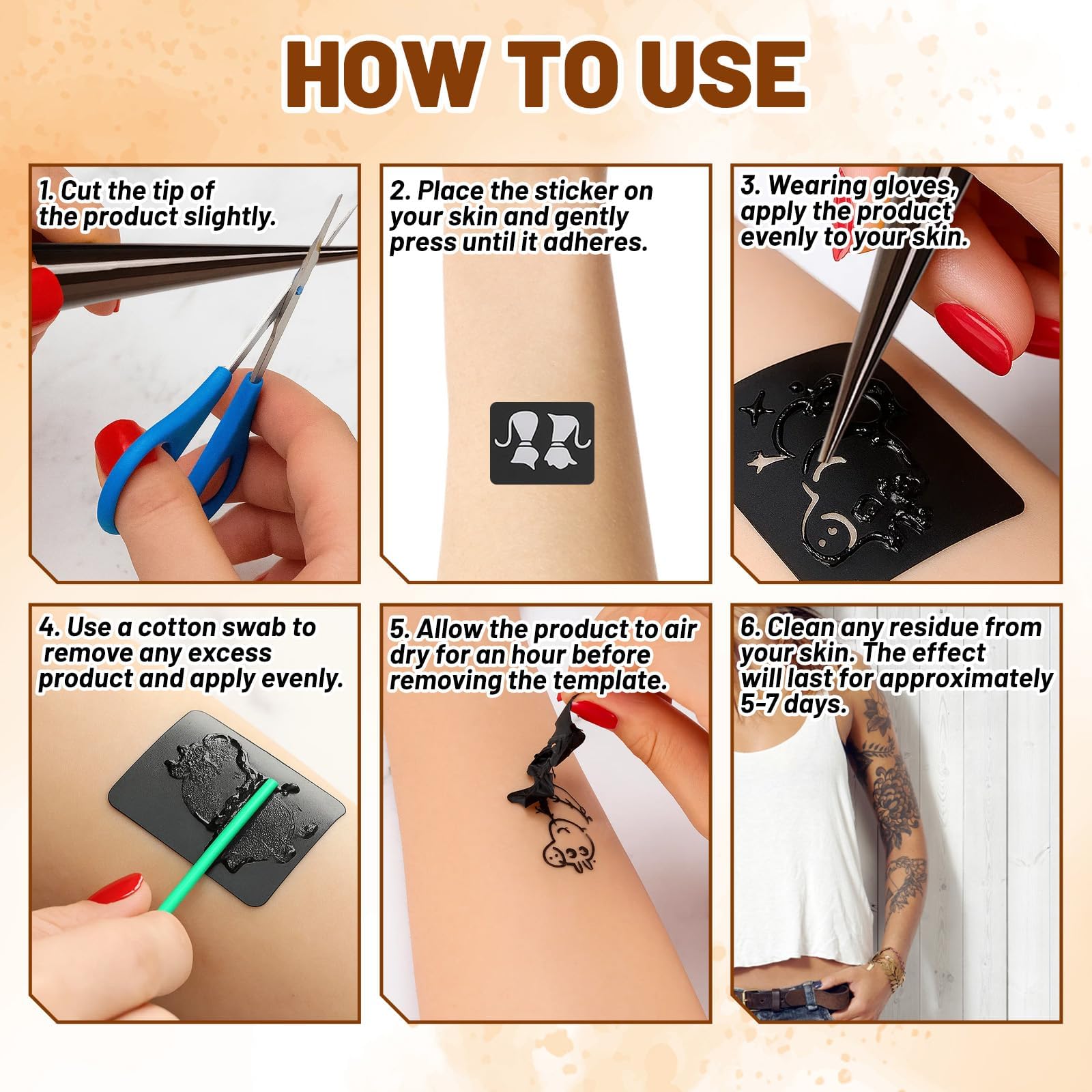 HOW TO USE

1. Cut the tip of the product slightly.

2. Place the sticker on your skin and gently press until it adheres.

3. Wearing gloves, apply the product evenly to your skin.

4. Use a cotton swab to remove any excess product and apply evenly.

5. Allow the product to air dry for an hour before removing the template.

6. Clean any residue from your skin. The effect will last for approximately 5-7 days.