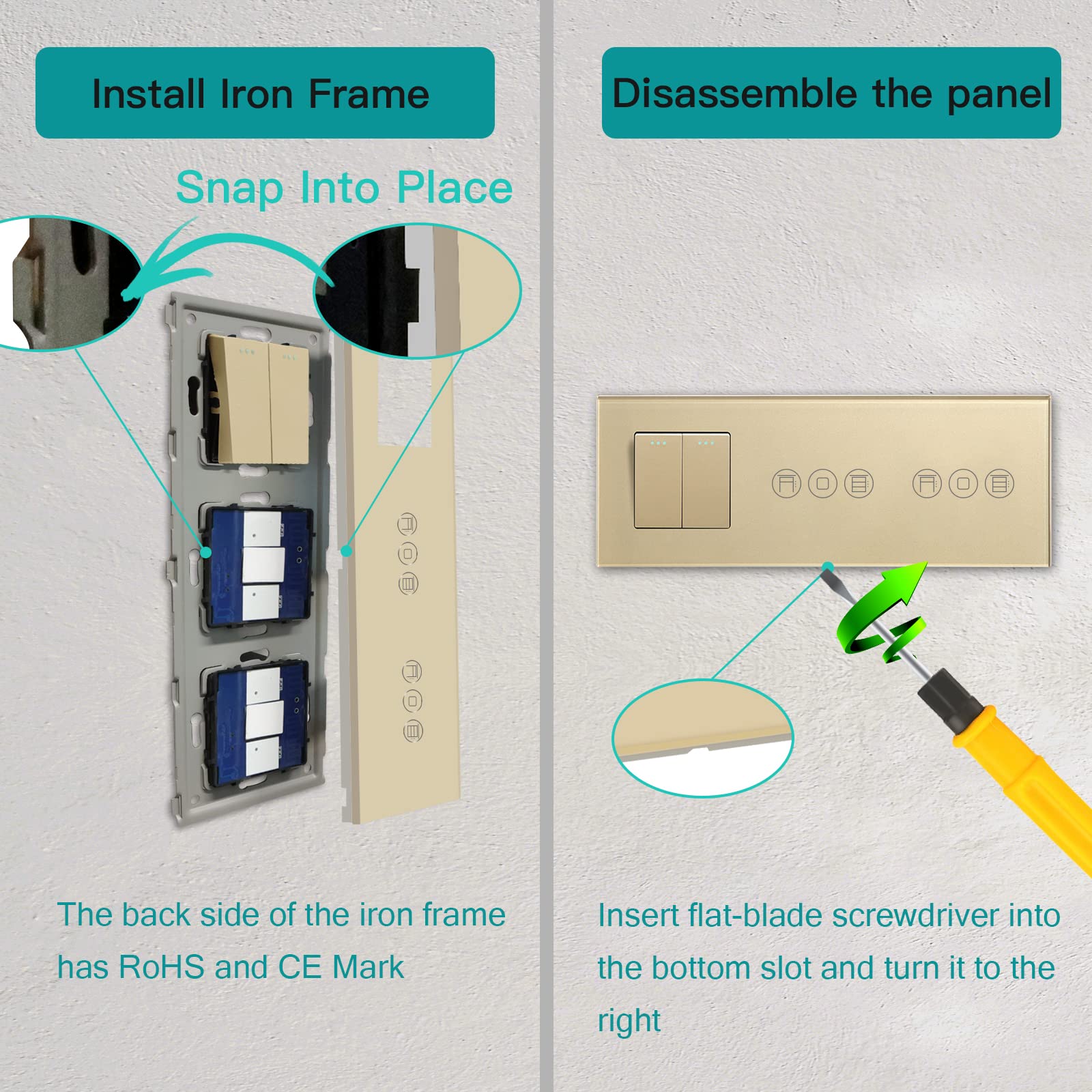 Install Iron Frame

Snap Into Place

The back side of the iron frame has RoHS and CE Mark

Disassemble the panel

Insert flat-blade screwdriver into the bottom slot and turn it to the right