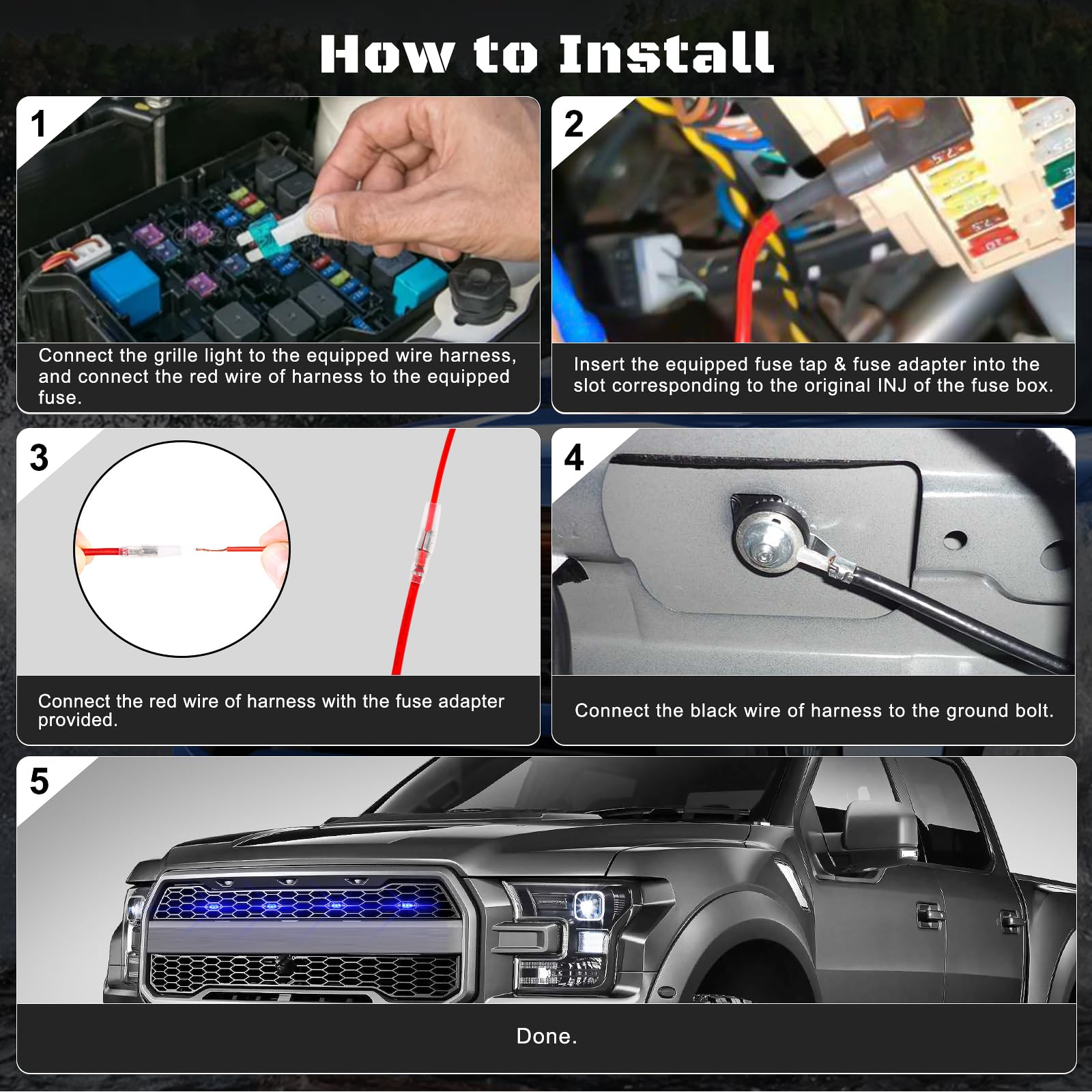 How to Install

1

Connect the grille light to the equipped wire harness, and connect the red wire of harness to the equipped fuse.

2

Insert the equipped fuse tap & fuse adapter into the slot corresponding to the original INJ of the fuse box.

3

Connect the red wire of harness with the fuse adapter provided.

4

Connect the black wire of harness to the ground bolt.

5

Done.