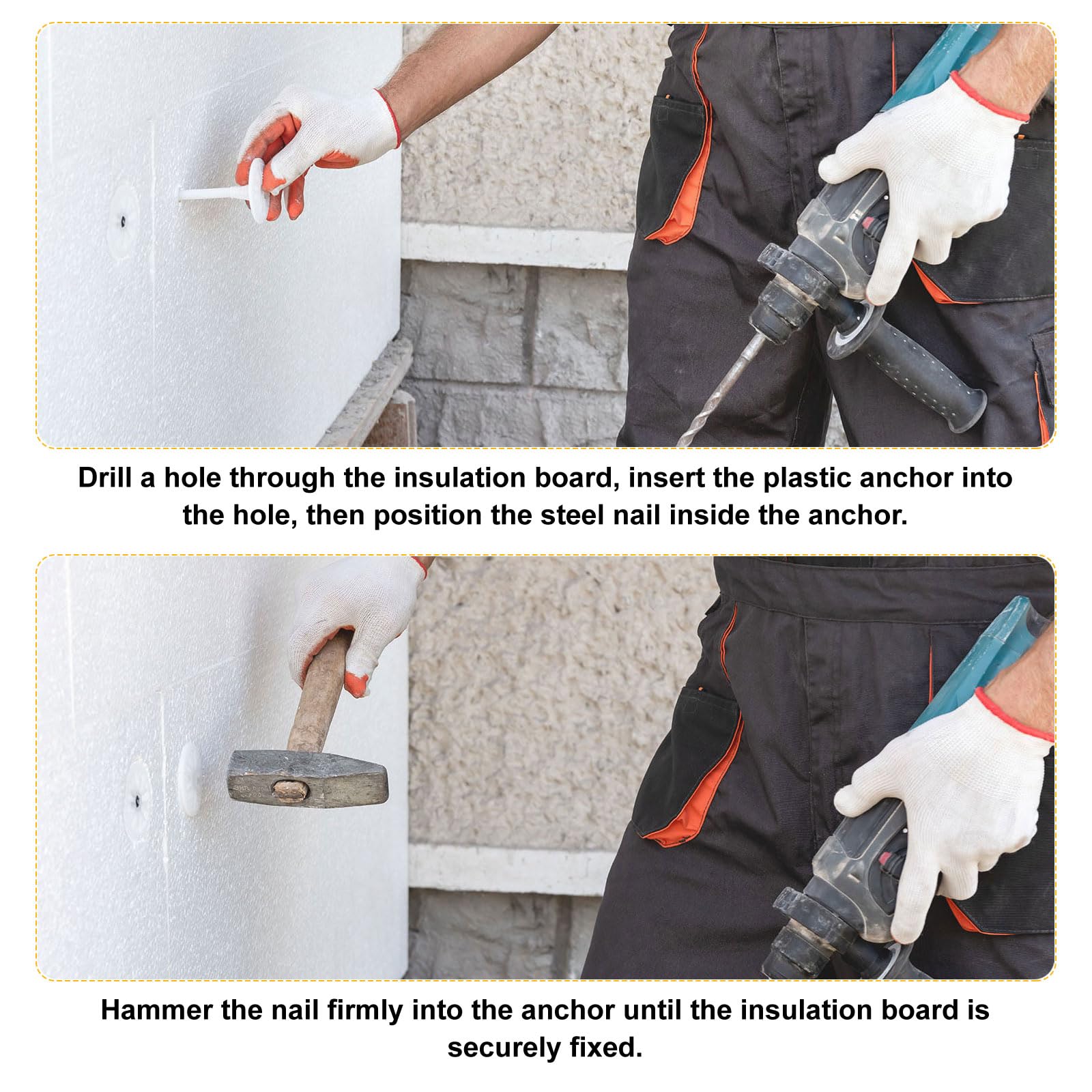 Drill a hole through the insulation board, insert the plastic anchor into the hole, then position the steel nail inside the anchor.

Hammer the nail firmly into the anchor until the insulation board is securely fixed.