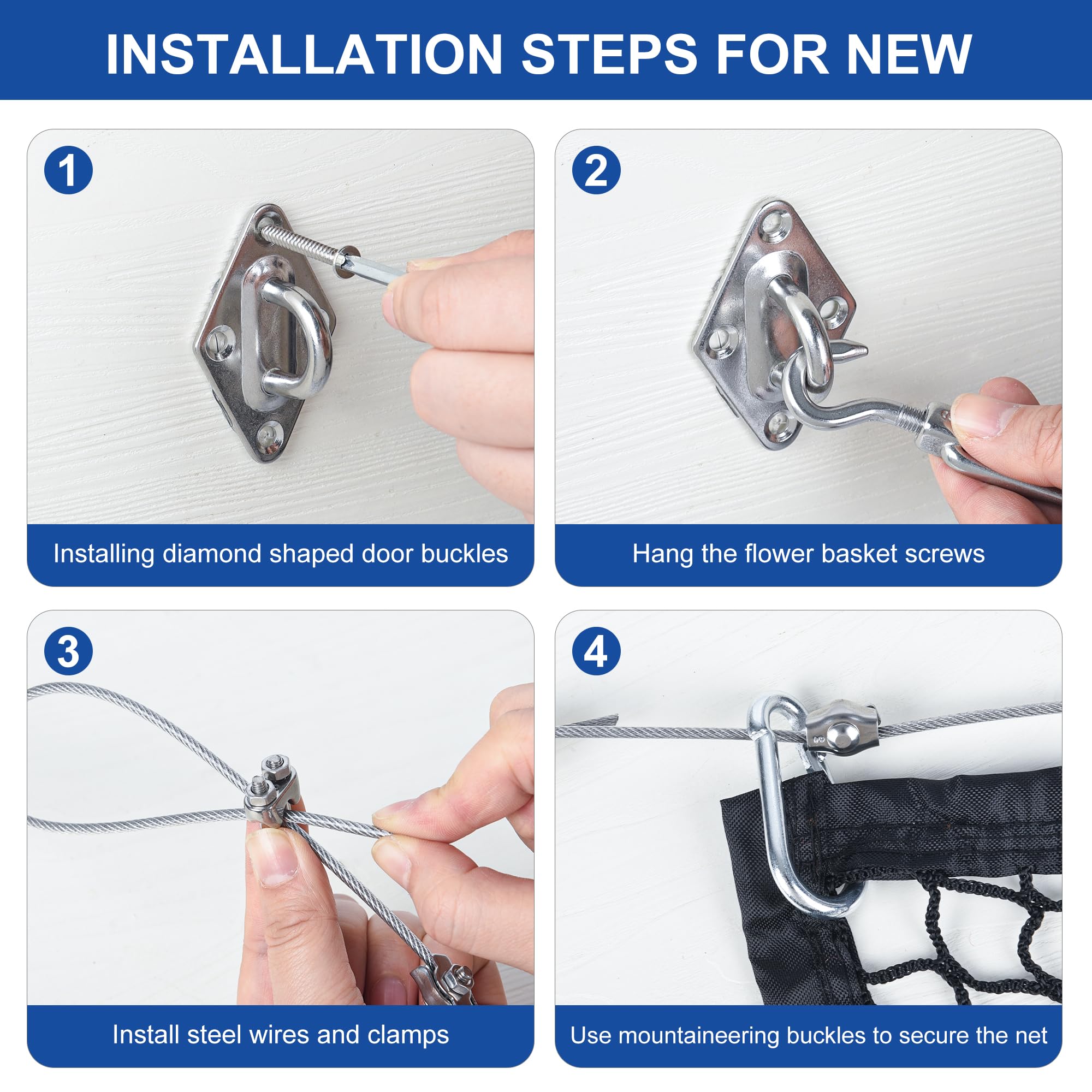 INSTALLATION STEPS FOR NEW

1

Installing diamond shaped door buckles

2

Hang the flower basket screws

3

Install steel wires and clamps

4

Use mountaineering buckles to secure the net