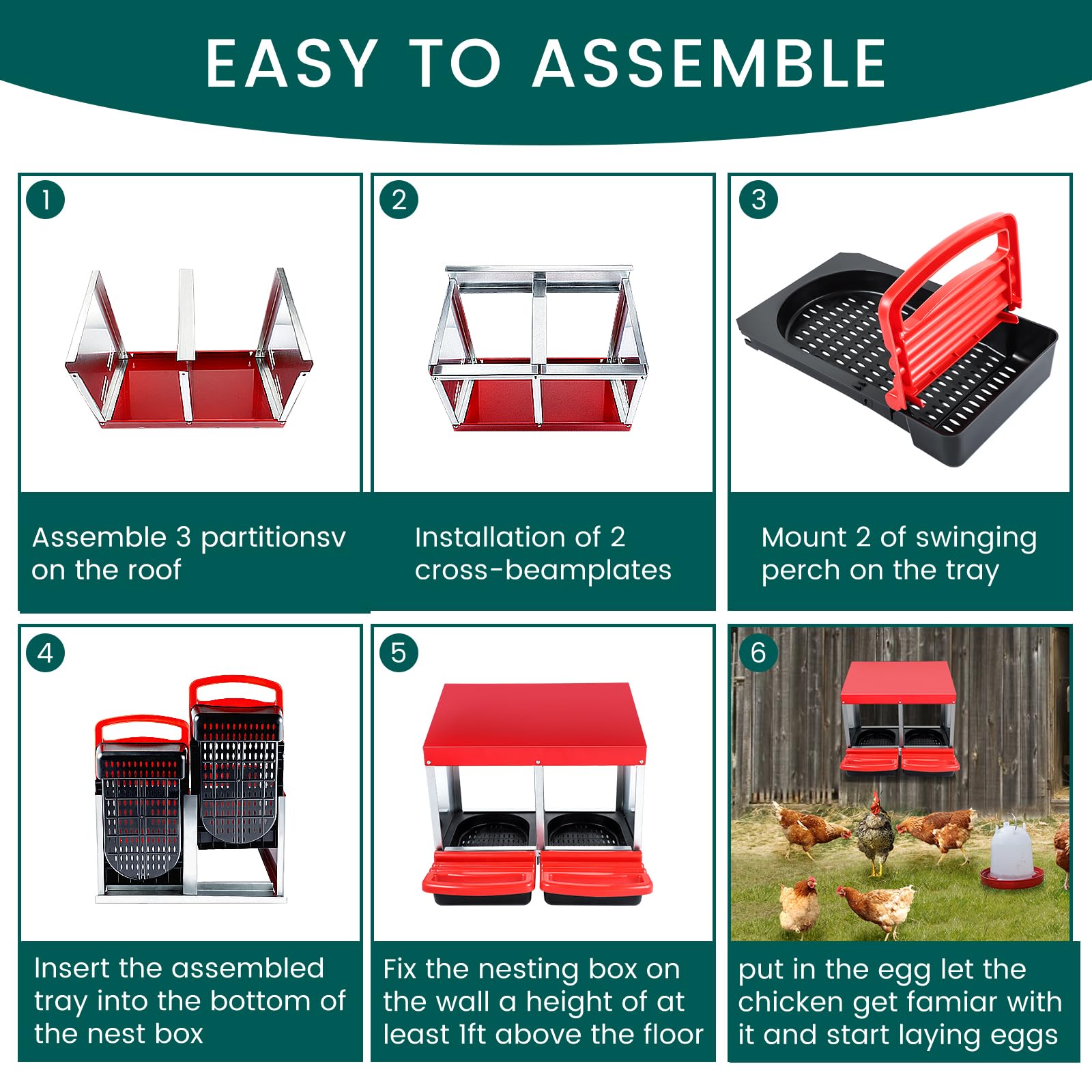 EASY TO ASSEMBLE

1

Assemble 3 partitionsv on the roof

2

Installation of 2 cross-beamplates

3

Mount 2 of swinging perch on the tray

4

Insert the assembled tray into the bottom of the nest box

5

Fix the nesting box on the wall a height of at least 1ft above the floor

6

put in the egg let the chicken get famiar with it and start laying eggs