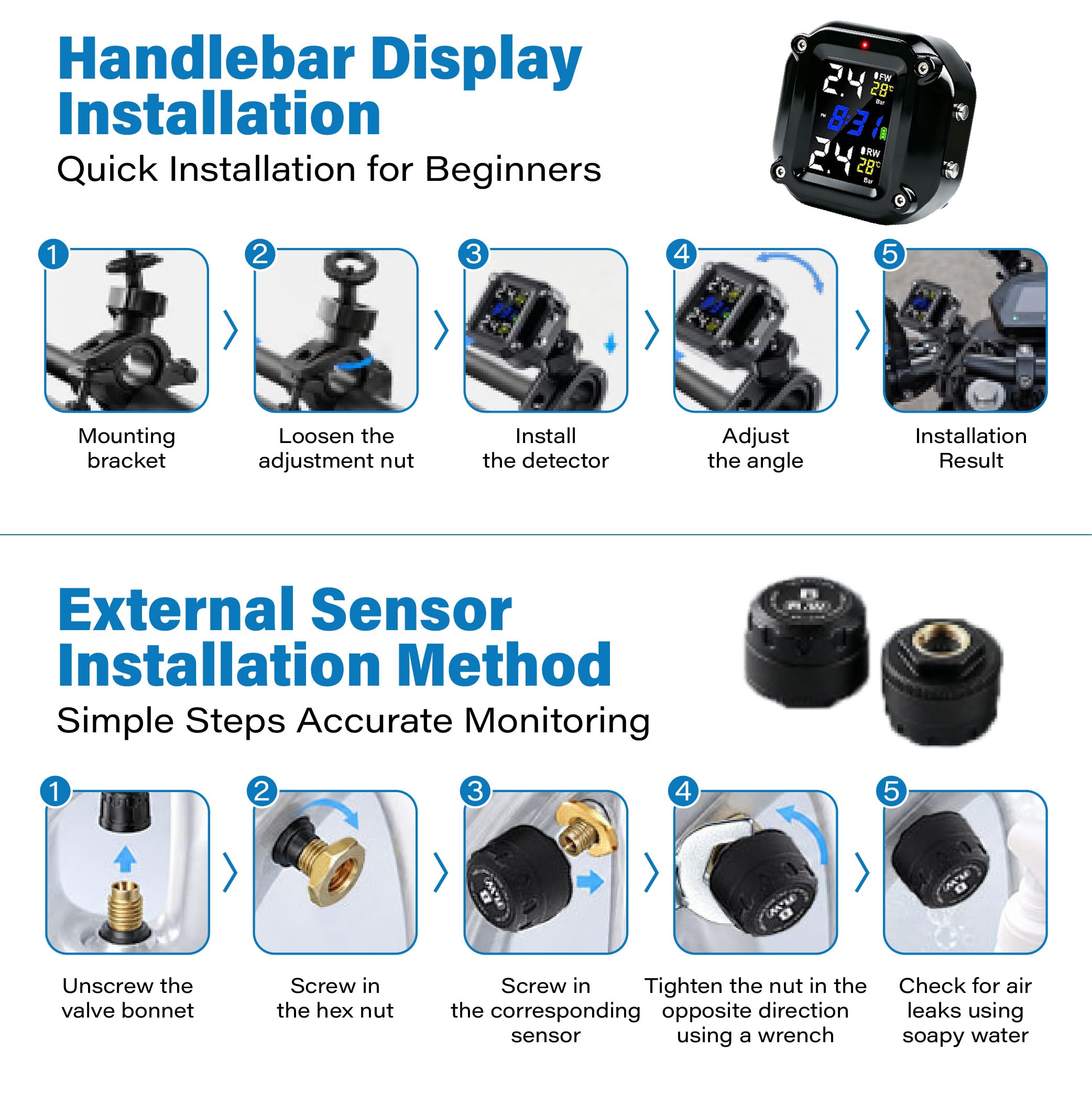 Handlebar Display Installation

Quick Installation for Beginners

2.4 FW 28°C Bar
PM 8:31
2.4 RW 28°C Bar

1
Mounting bracket

2
Loosen the adjustment nut

3
Install the detector

4
Adjust the angle

5
Installation Result

External Sensor Installation Method

Simple Steps Accurate Monitoring

R.W

1
Unscrew the valve bonnet

2
Screw in the hex nut

3
Screw in the corresponding sensor

4
Tighten the nut in the opposite direction using a wrench

5
Check for air leaks using soapy water