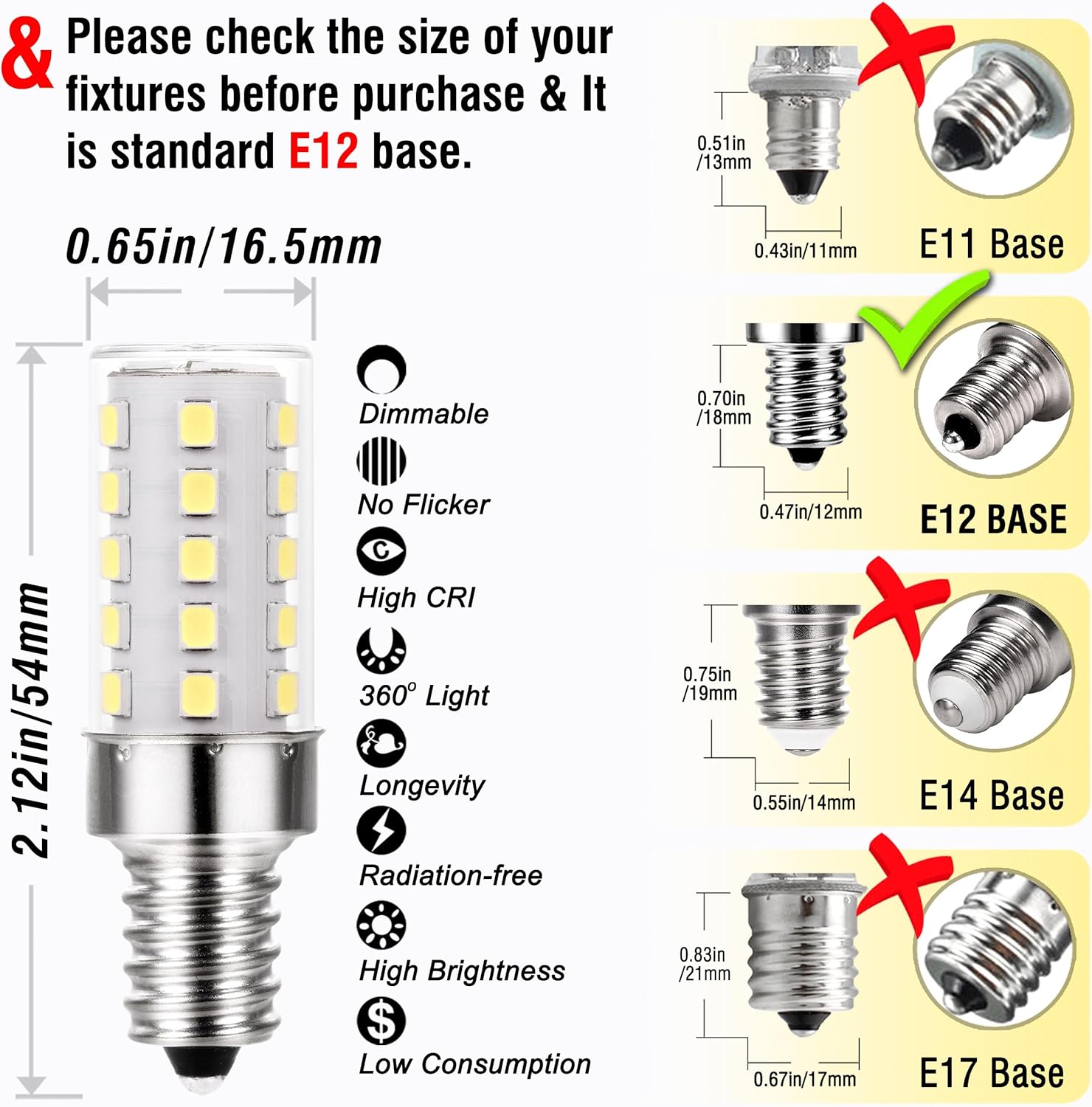 & Please check the size of your fixtures before purchase & It is standard E12 base.

0.65in/16.5mm

2.12in/54mm

Dimmable

No Flicker

High CRI

360° Light

Longevity

Radiation-free

High Brightness

Low Consumption

0.51in /13mm

0.43in/11mm

E11 Base

0.70in /18mm

0.47in/12mm

E12 BASE

0.75in /19mm

0.55in/14mm

E14 Base

0.83in /21mm

0.67in/17mm

E17 Base