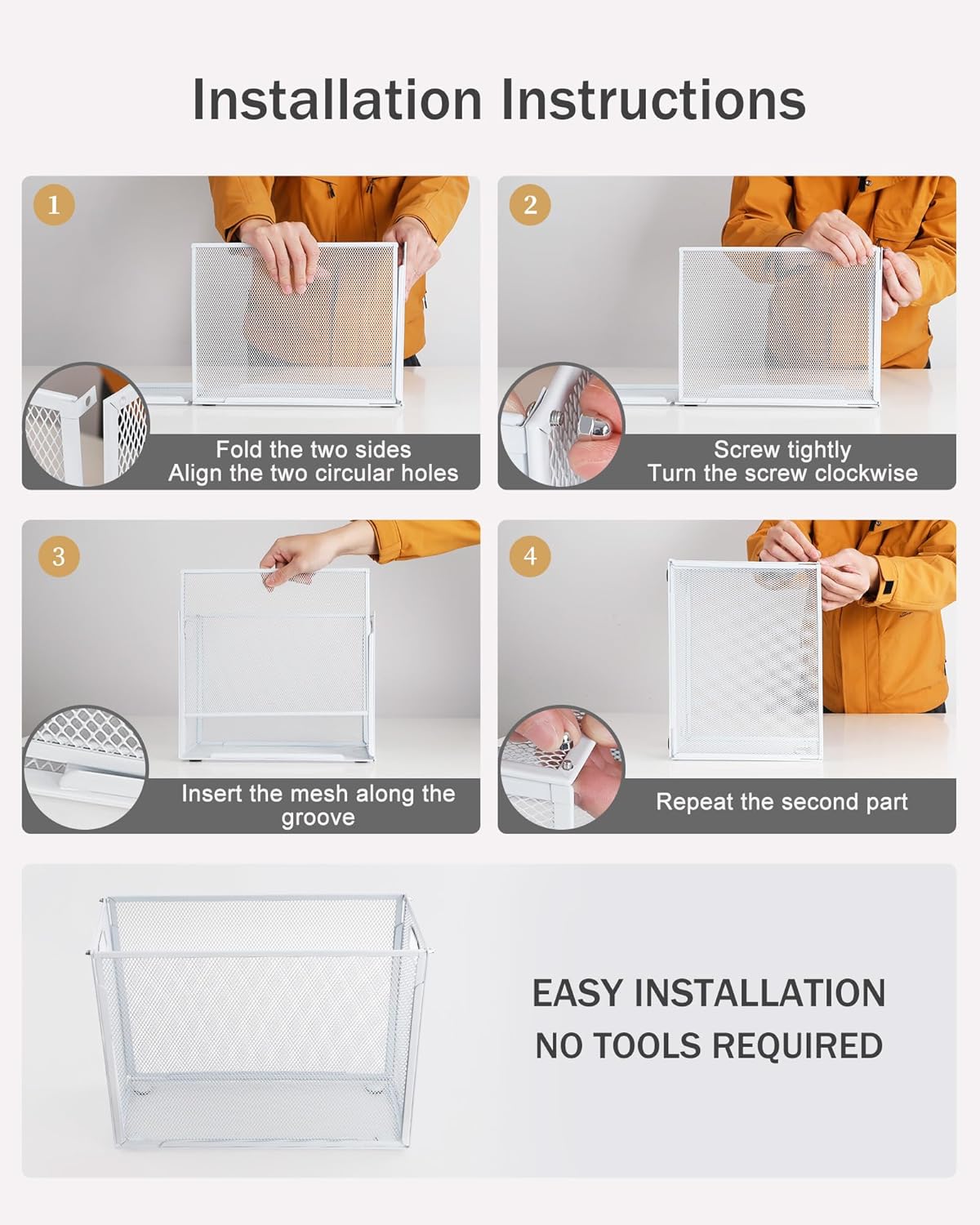 Installation Instructions

1

Fold the two sides
Align the two circular holes

2

Screw tightly
Turn the screw clockwise

3

Insert the mesh along the groove

4

Repeat the second part

EASY INSTALLATION
NO TOOLS REQUIRED