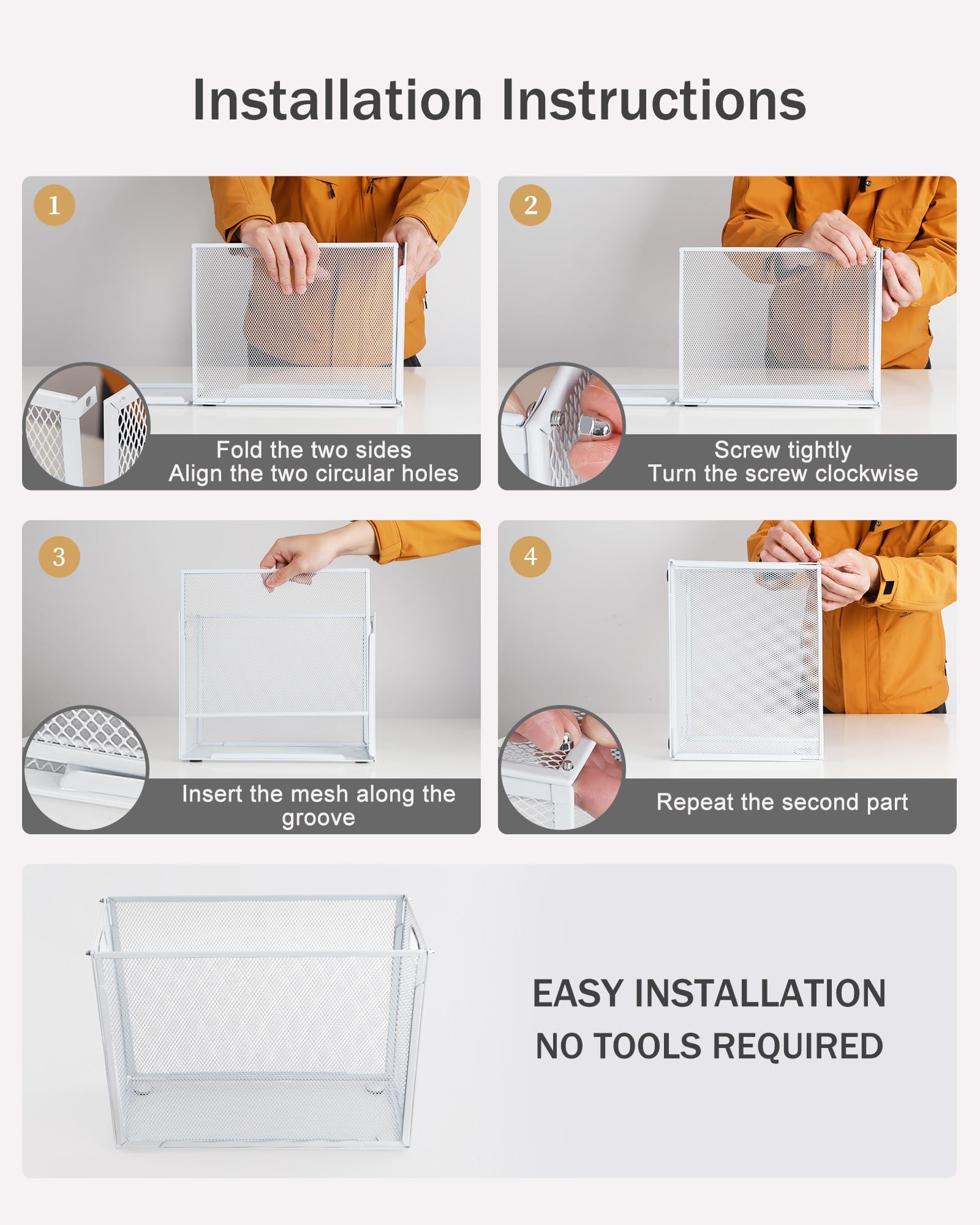 Installation Instructions

1

Fold the two sides
Align the two circular holes

2

Screw tightly
Turn the screw clockwise

3

Insert the mesh along the groove

4

Repeat the second part

EASY INSTALLATION
NO TOOLS REQUIRED